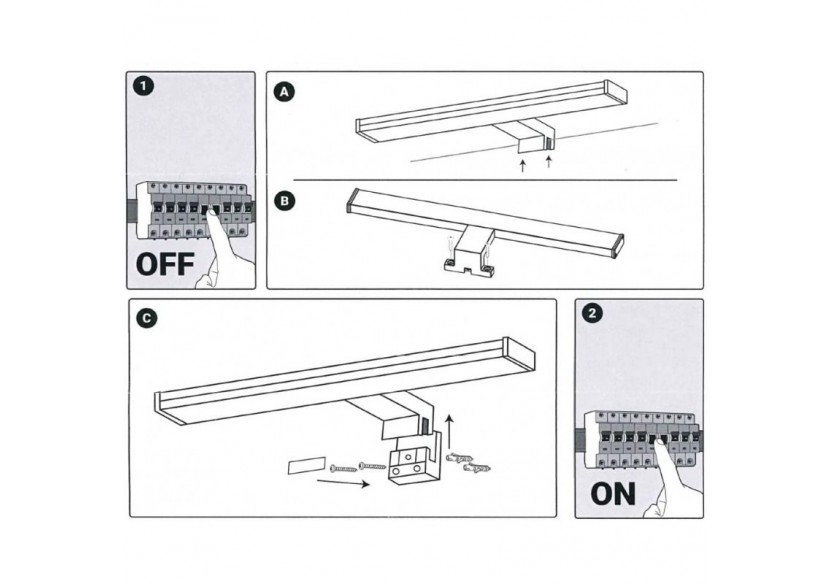 1

OFF

A

B

C

2

ON