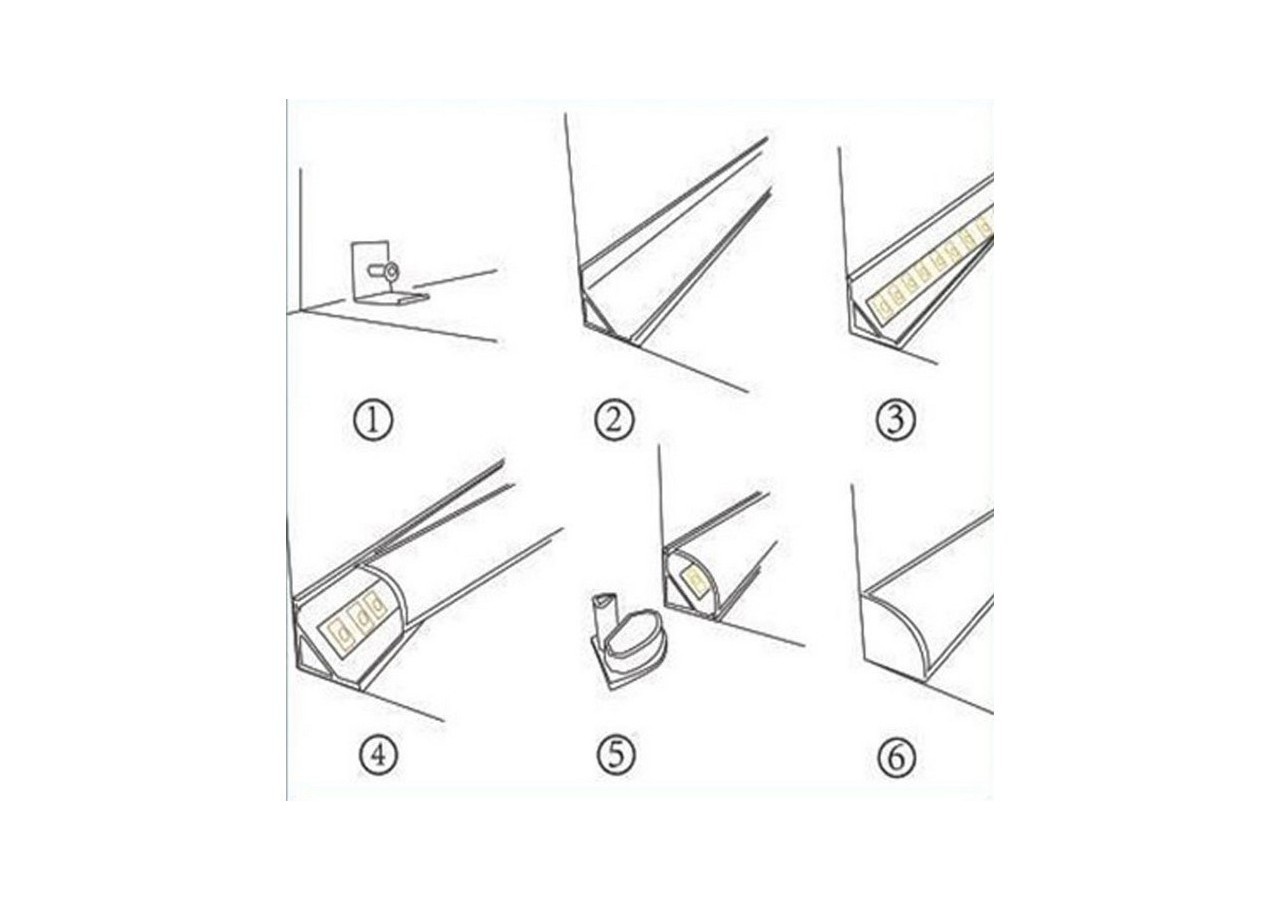 ①

②

③

④

⑤

⑥