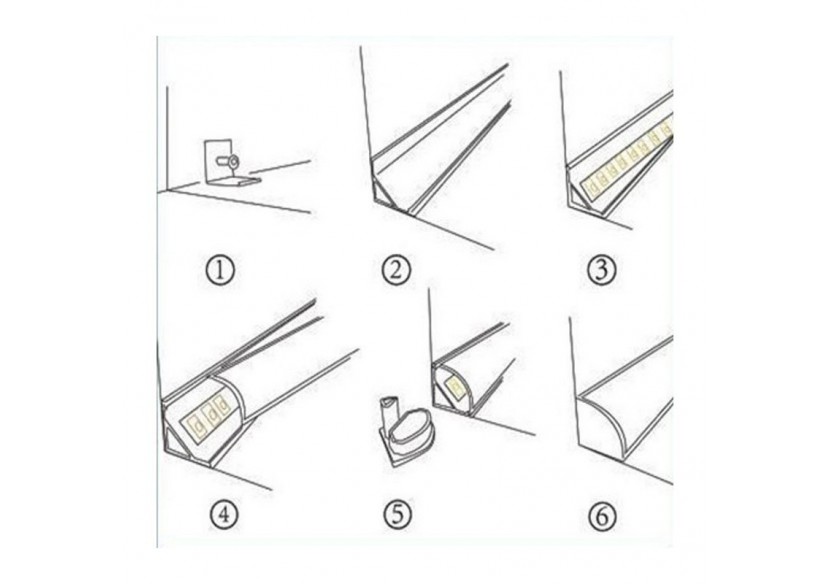 ①
②
③
④
⑤
⑥