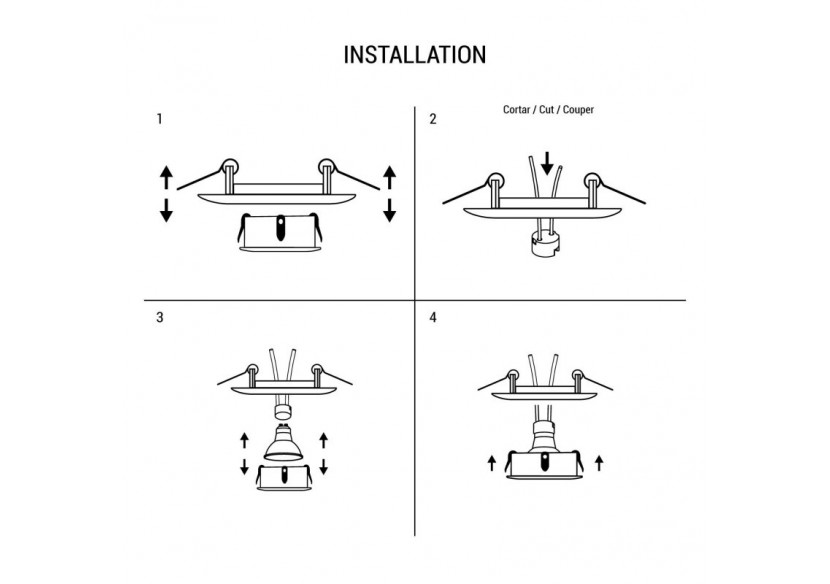 INSTALLATION

1

2

Cortar / Cut / Couper

3

4