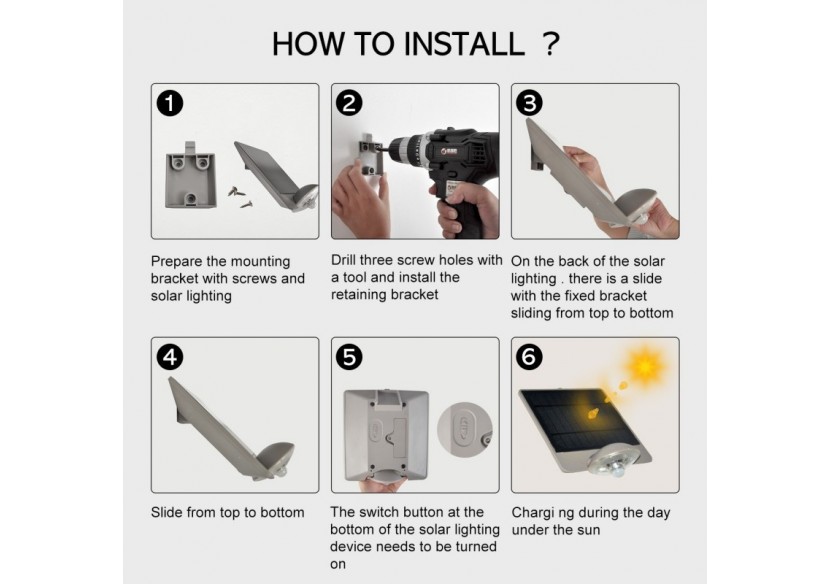 HOW TO INSTALL ?

1

Prepare the mounting bracket with screws and solar lighting

2

Drill three screw holes with a tool and install the retaining bracket

3

On the back of the solar lighting . there is a slide with the fixed bracket sliding from top to bottom

4

Slide from top to bottom

5

The switch button at the bottom of the solar lighting device needs to be turned on

6

Chargi ng during the day under the sun