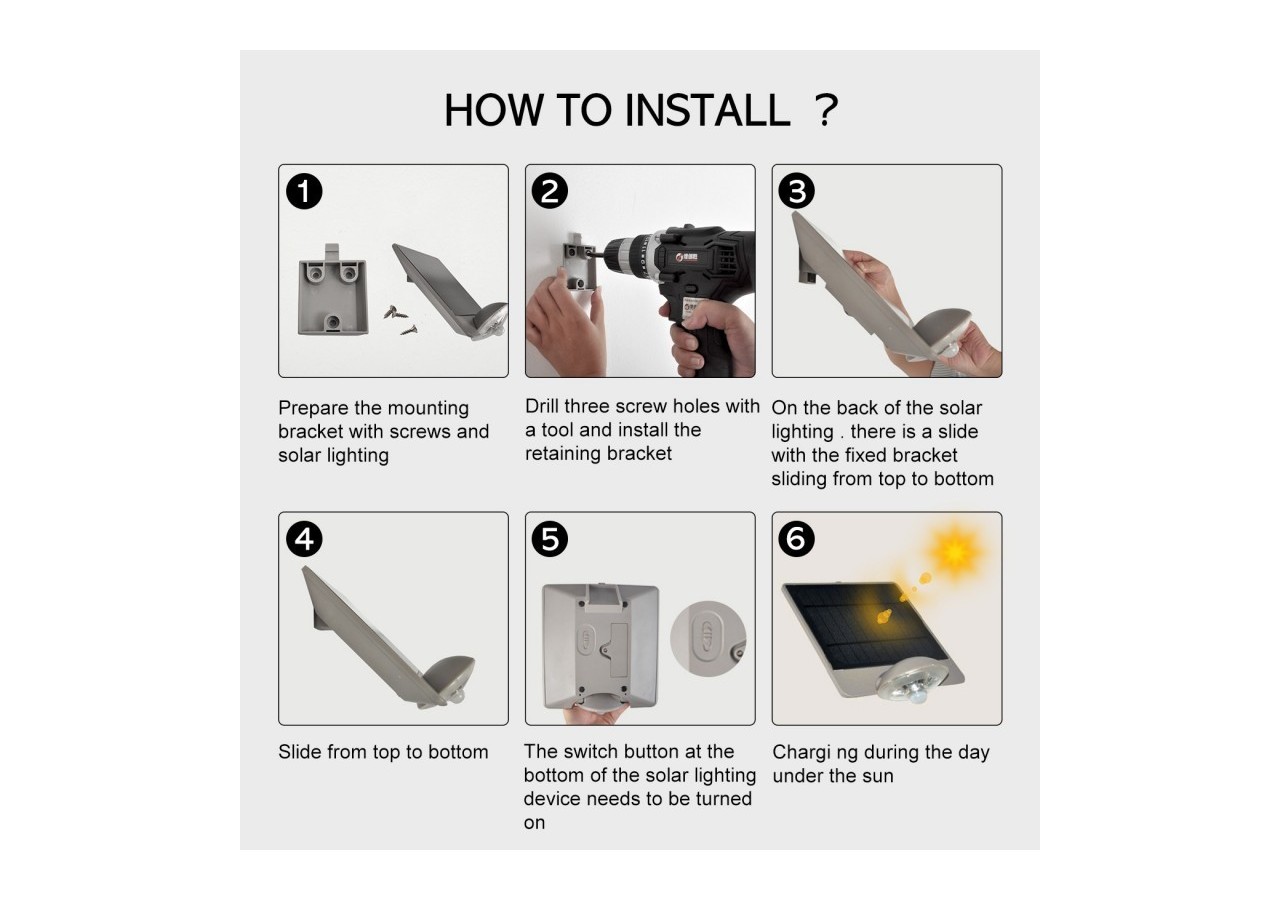 HOW TO INSTALL ？

1

Prepare the mounting bracket with screws and solar lighting

2

Drill three screw holes with a tool and install the retaining bracket

3

On the back of the solar lighting . there is a slide with the fixed bracket sliding from top to bottom

4

Slide from top to bottom

5

The switch button at the bottom of the solar lighting device needs to be turned on

6

Chargi ng during the day under the sun