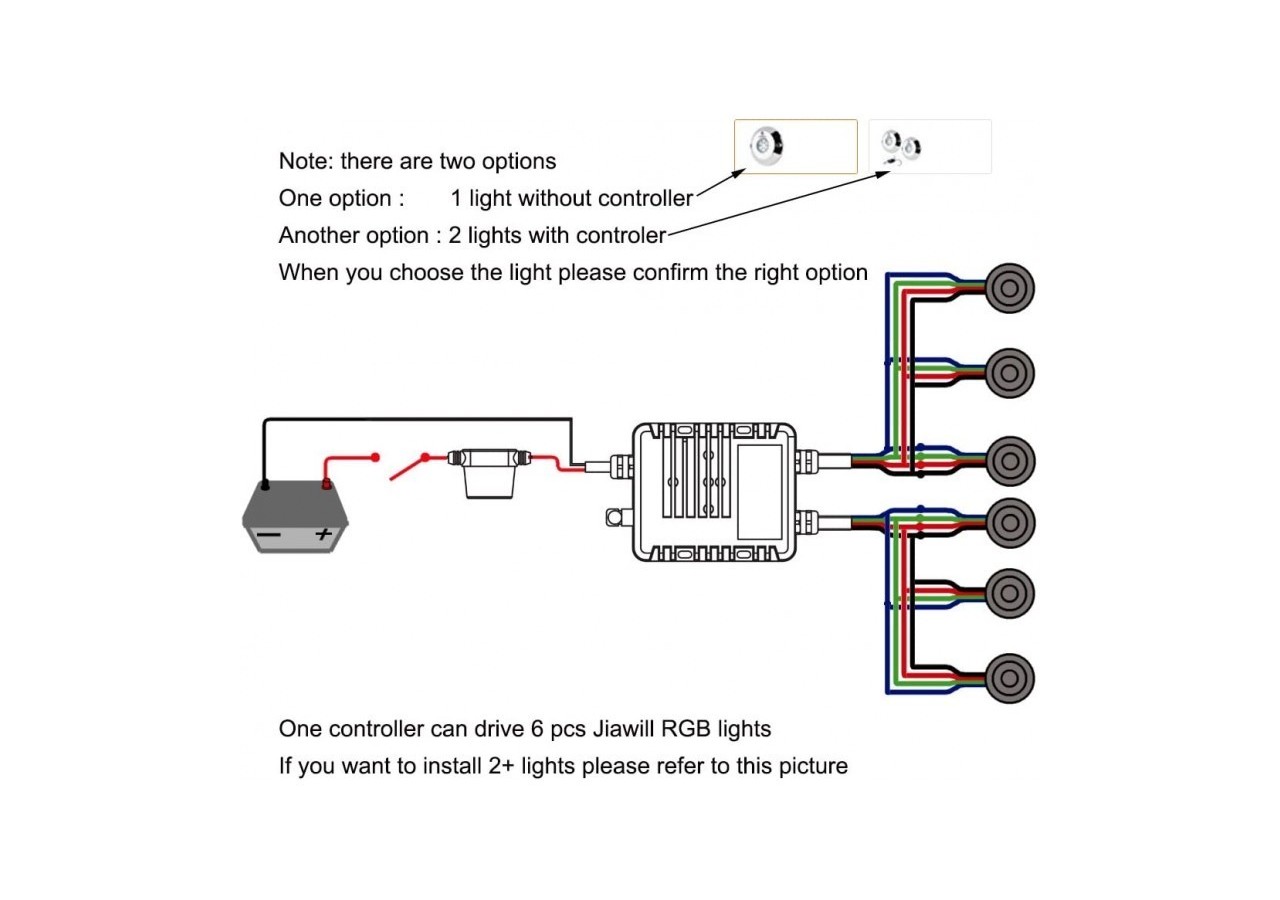 Note: there are two options

One option :     1 light without controller

Another option : 2 lights with controler

When you choose the light please confirm the right option

−  +

One controller can drive 6 pcs Jiawill RGB lights

If you want to install 2+ lights please refer to this picture