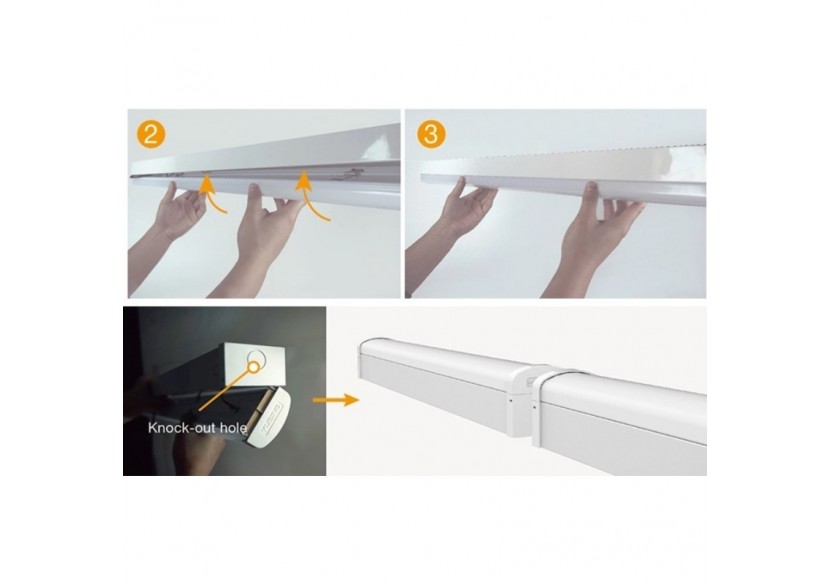 2

3

Knock-out hole