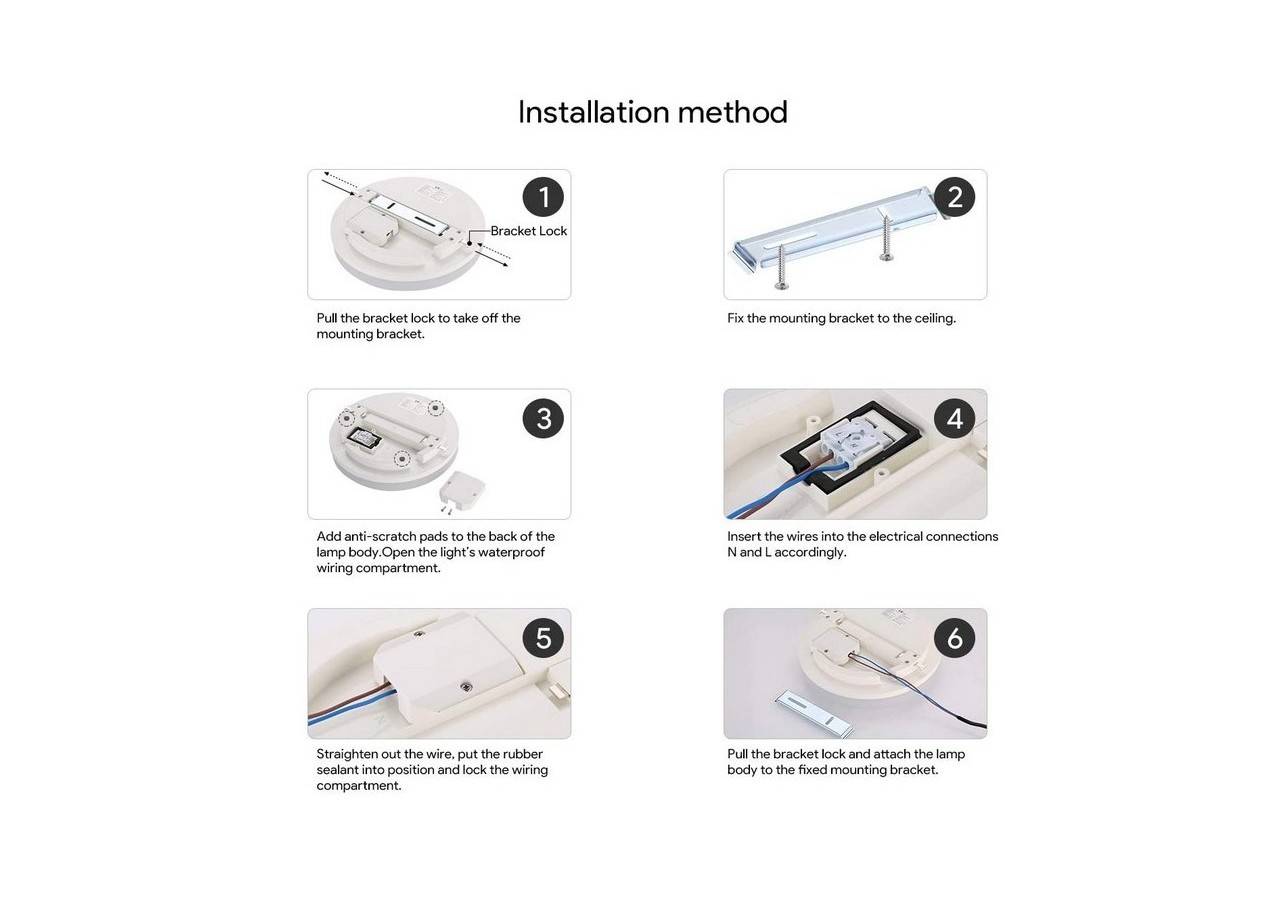 Installation method

1
Bracket Lock
Pull the bracket lock to take off the mounting bracket.

2
Fix the mounting bracket to the ceiling.

3
Add anti-scratch pads to the back of the lamp body.Open the light's waterproof wiring compartment.

4
Insert the wires into the electrical connections N and L accordingly.

5
Straighten out the wire, put the rubber sealant into position and lock the wiring compartment.

6
Pull the bracket lock and attach the lamp body to the fixed mounting bracket.