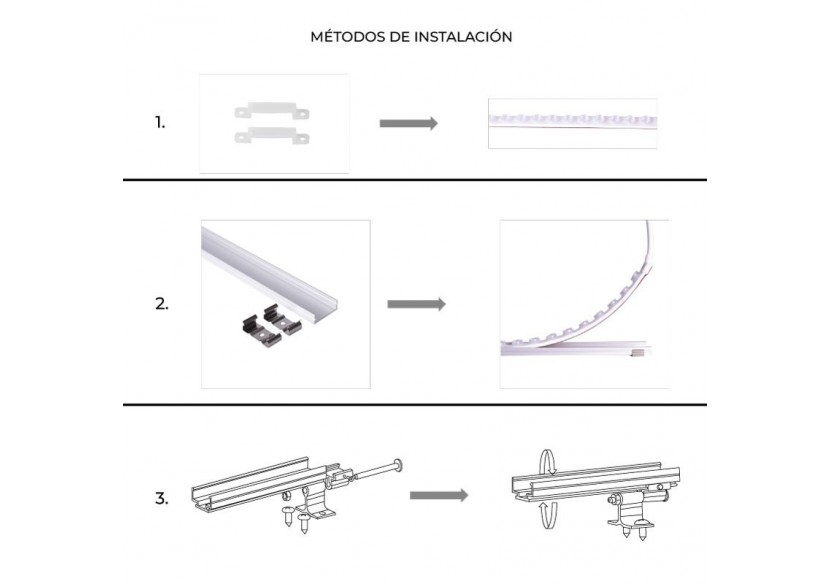 MÉTODOS DE INSTALACIÓN

1.

2.

3.