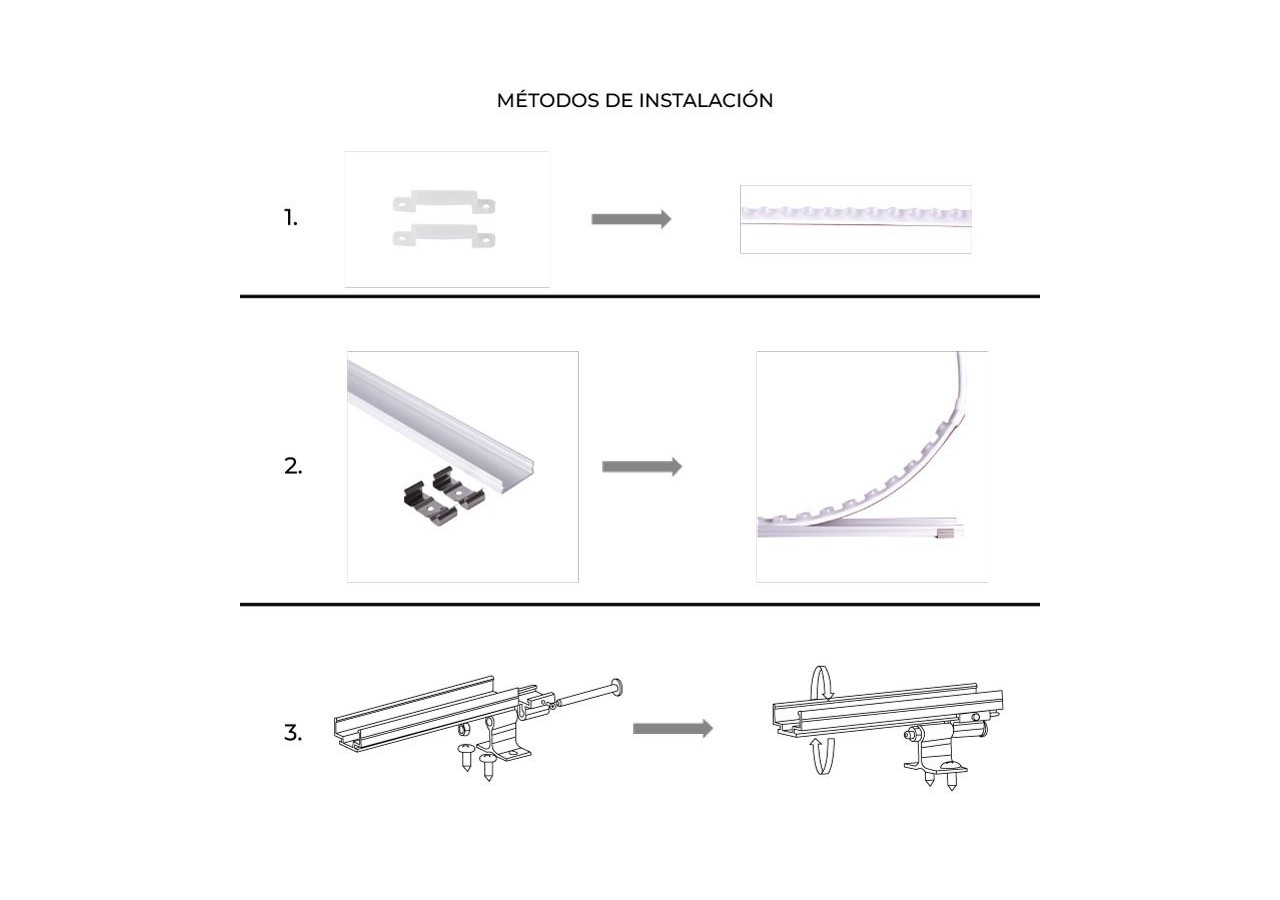 MÉTODOS DE INSTALACIÓN

1.

2.

3.