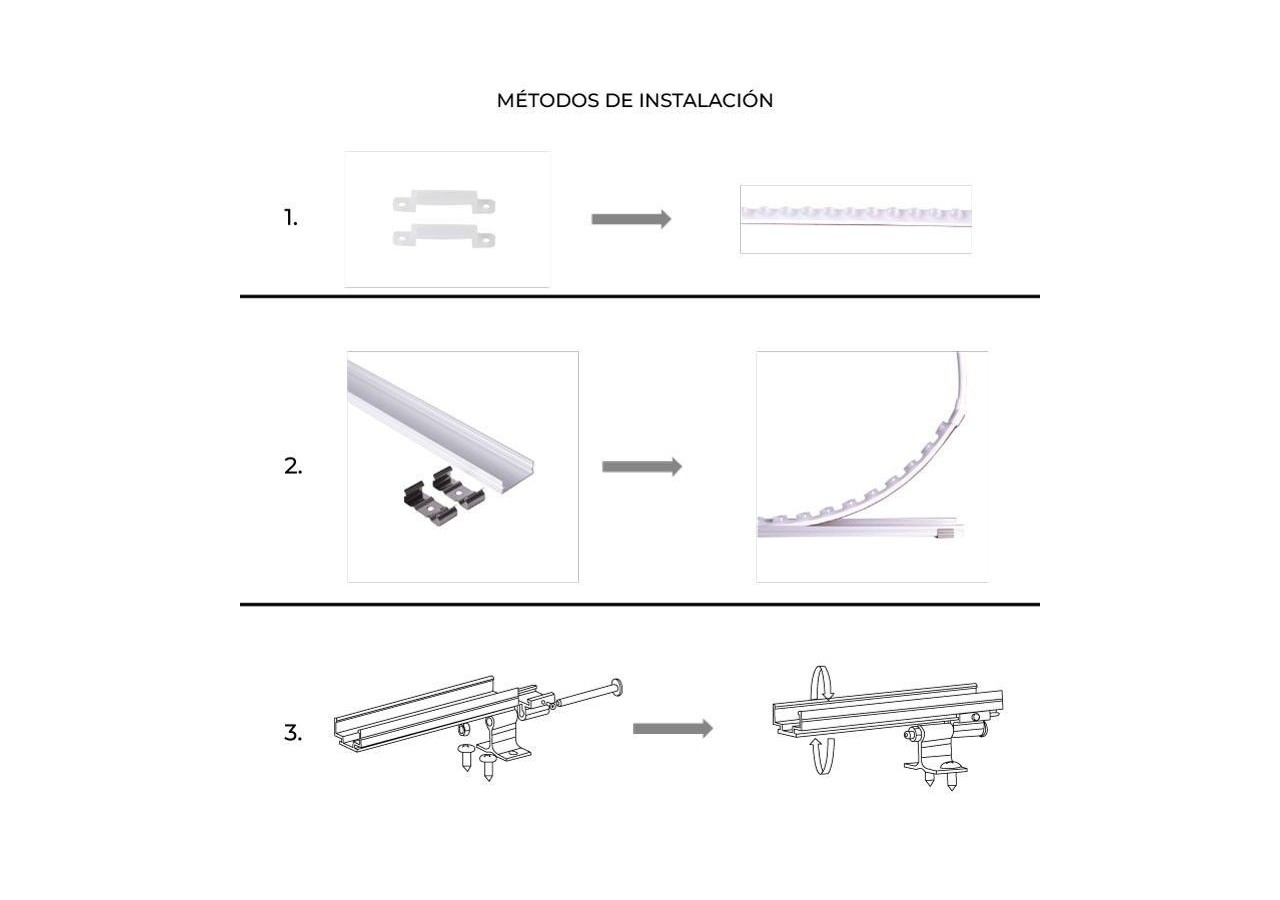 MÉTODOS DE INSTALACIÓN

1.

2.

3.