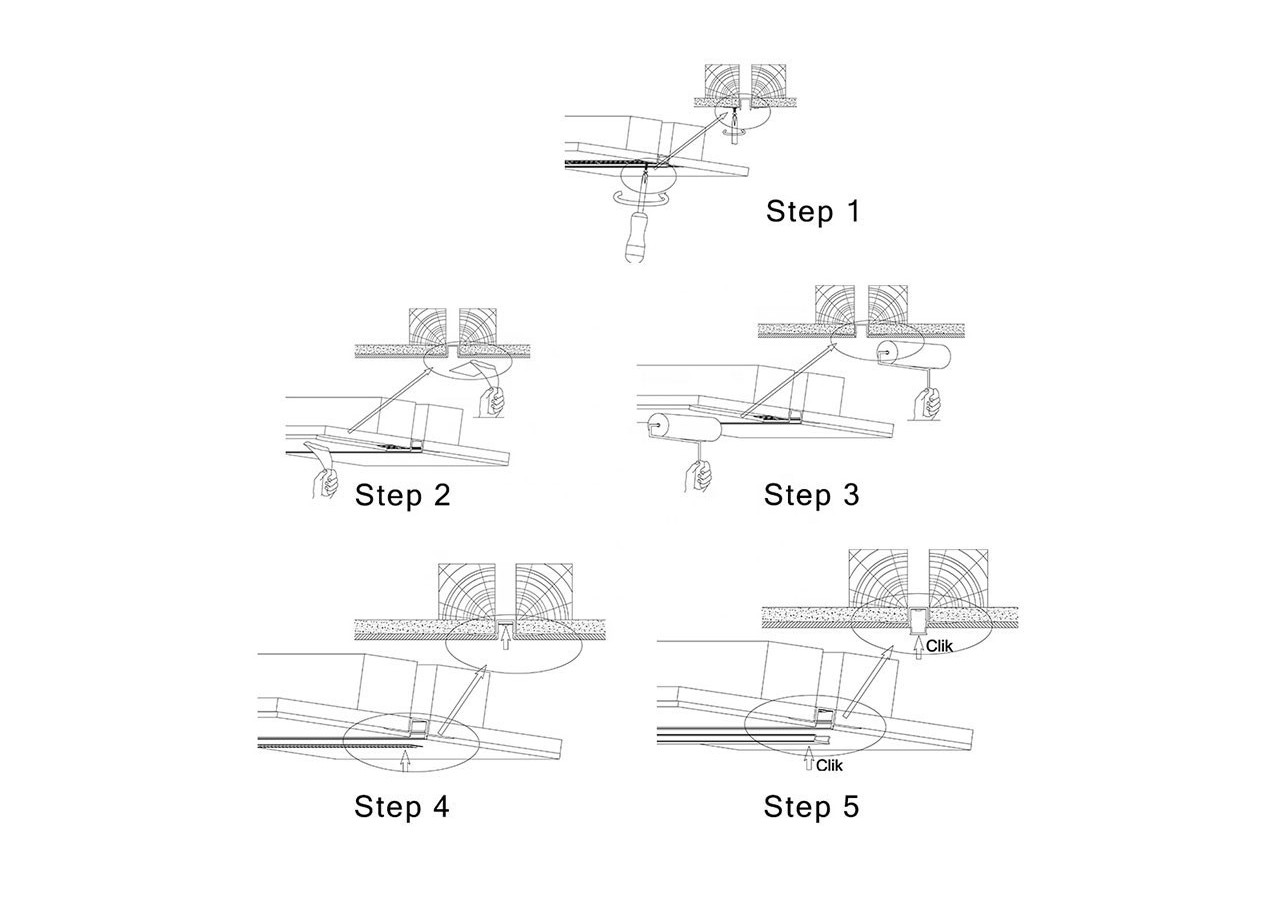 Step 1

Step 2

Step 3

Step 4

Clik

Clik

Step 5