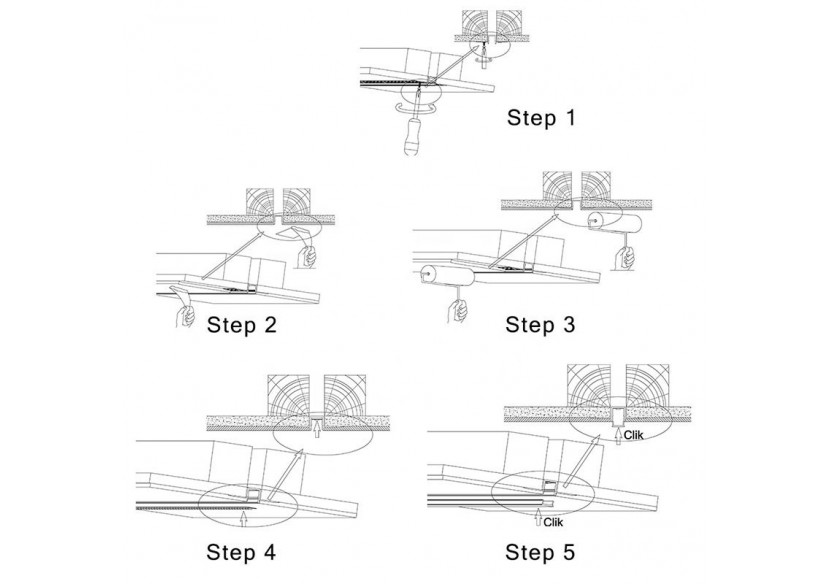 Step 1

Step 2

Step 3

Step 4

Clik

Clik

Step 5