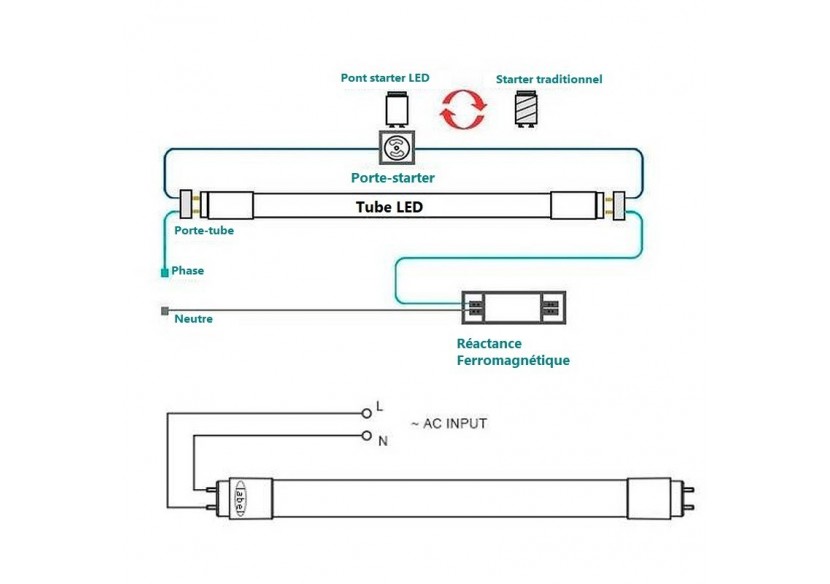 Pont starter LED

Starter traditionnel

Porte-starter

Tube LED

Porte-tube

Phase

Neutre

Réactance Ferromagnétique

L

N

~ AC INPUT

label