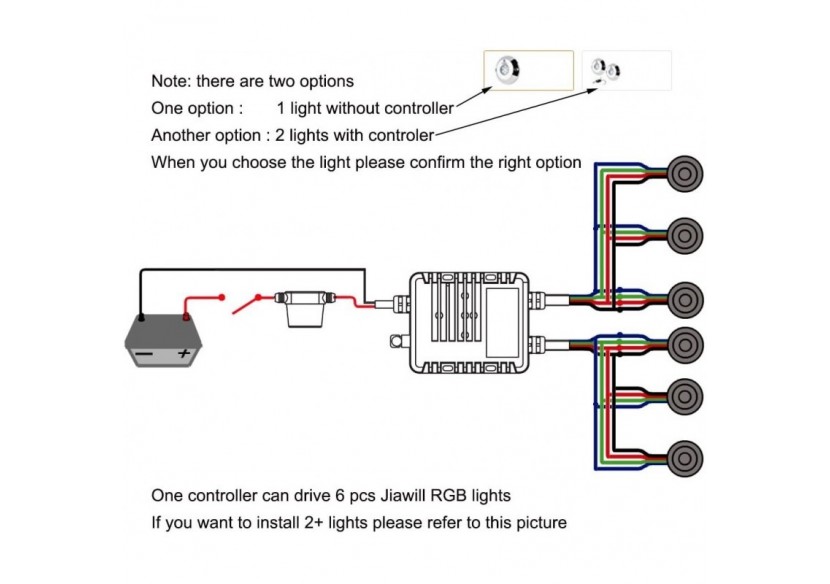 Note: there are two options
One option : 1 light without controller
Another option : 2 lights with controler
When you choose the light please confirm the right option

− +

One controller can drive 6 pcs Jiawill RGB lights
If you want to install 2+ lights please refer to this picture