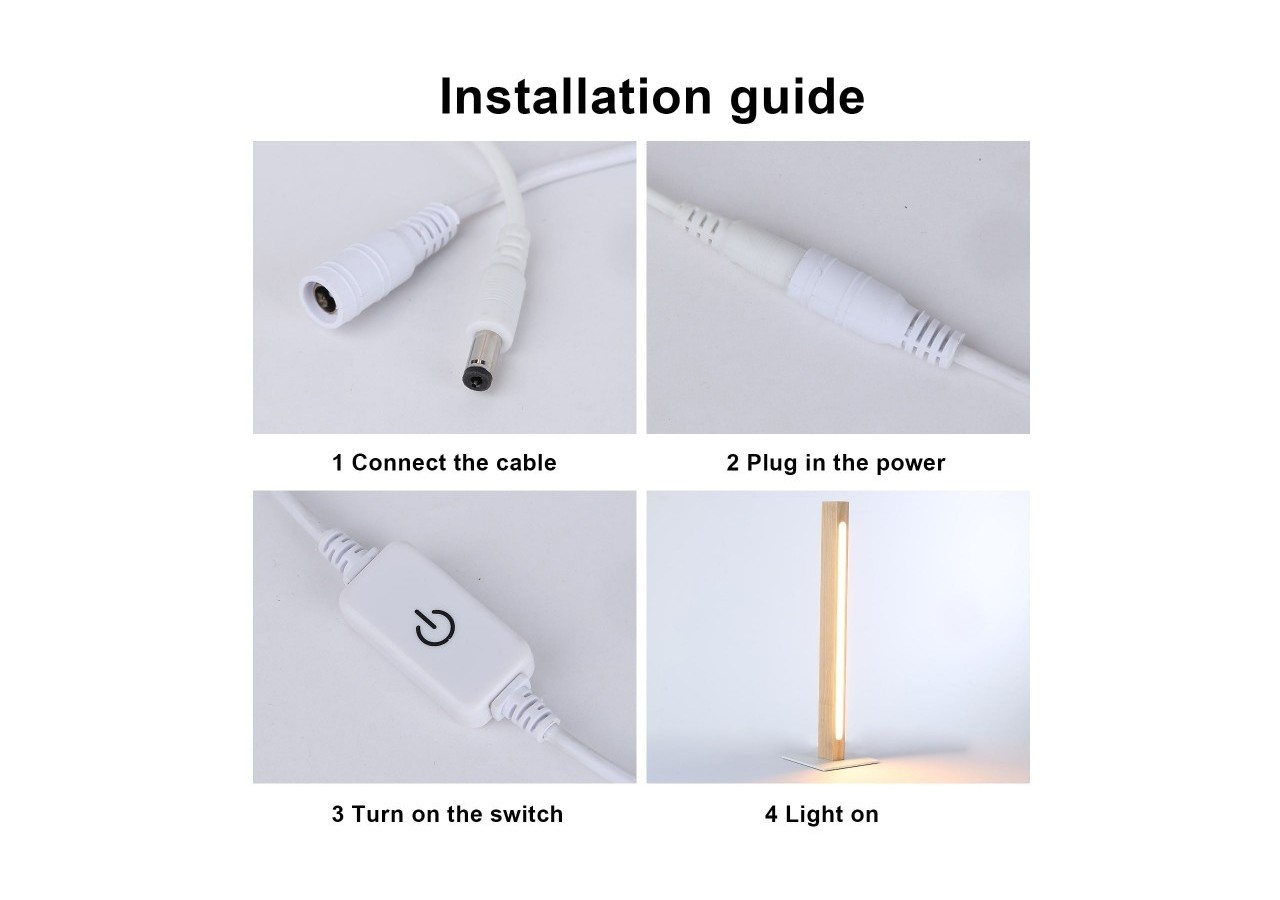 Installation guide

1 Connect the cable

2 Plug in the power

3 Turn on the switch

4 Light on