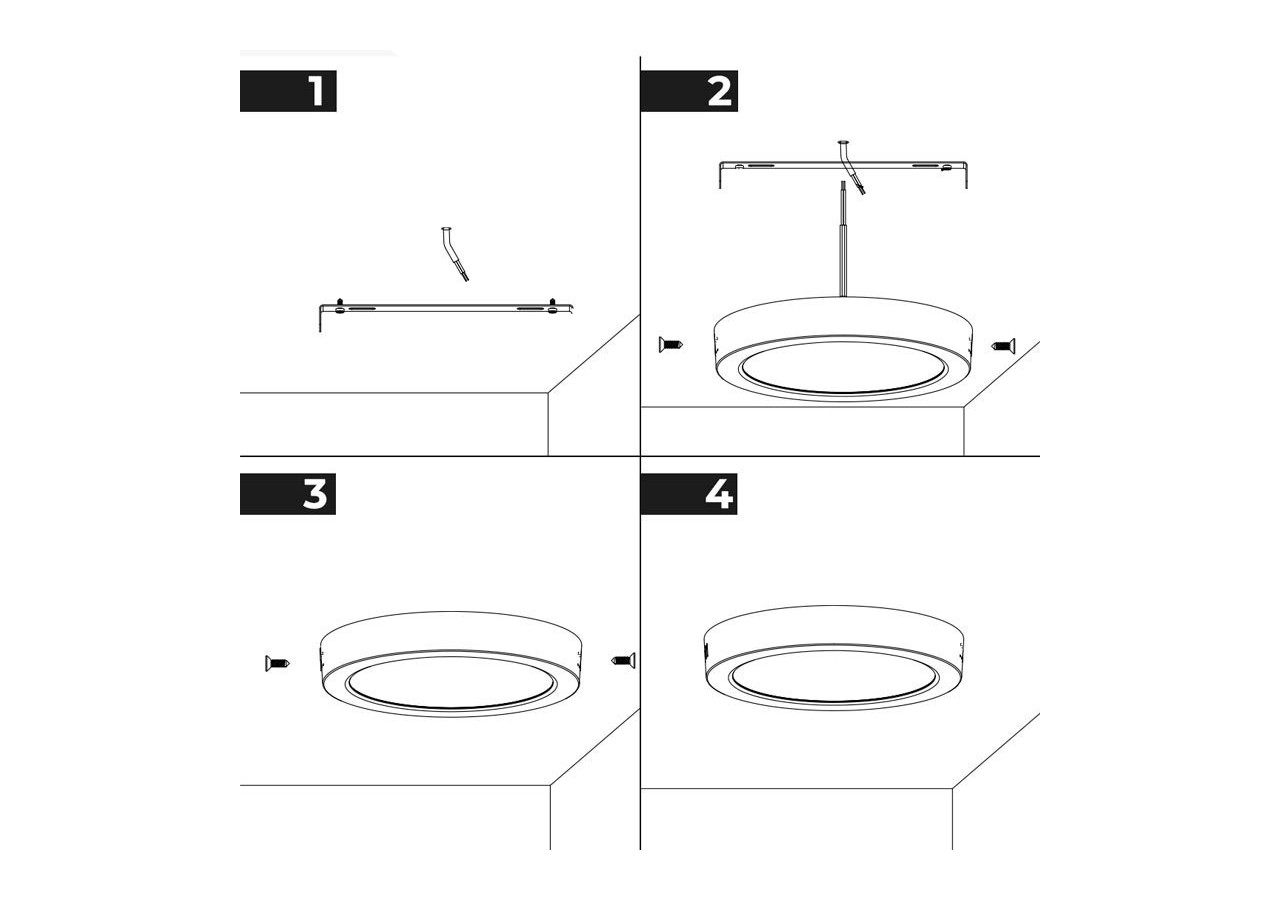 1

2

3

4