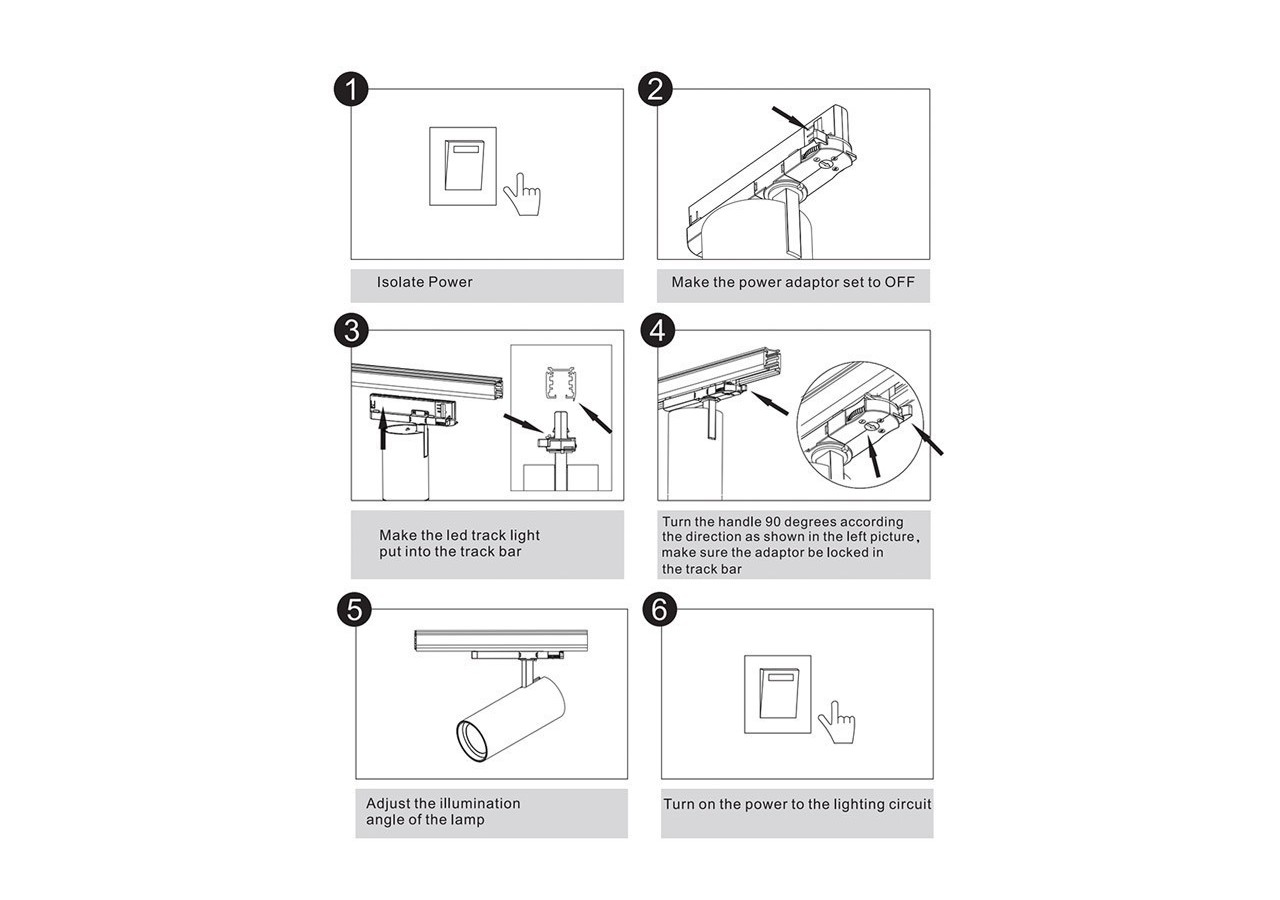 1

Isolate Power

2

Make the power adaptor set to OFF

3

Make the led track light put into the track bar

4

Turn the handle 90 degrees according the direction as shown in the left picture, make sure the adaptor be locked in the track bar

5

Adjust the illumination angle of the lamp

6

Turn on the power to the lighting circuit