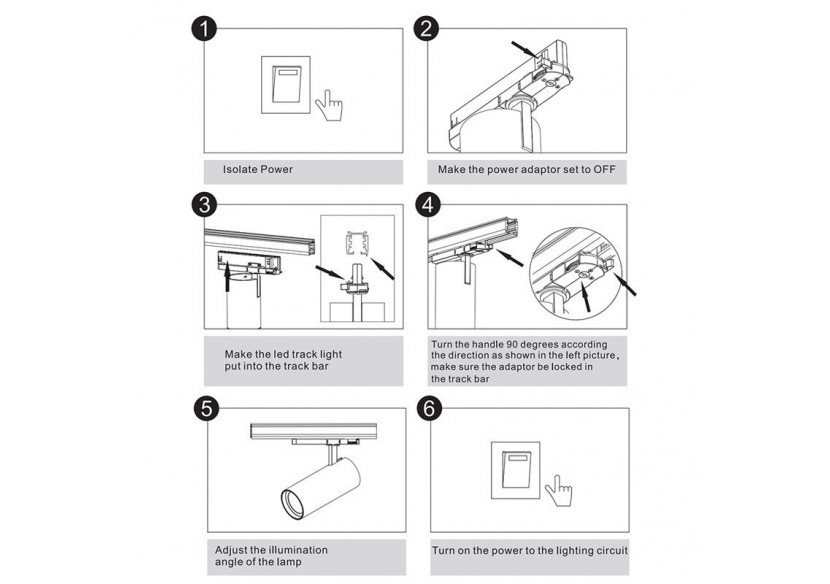 1

Isolate Power

2

Make the power adaptor set to OFF

3

Make the led track light put into the track bar

4

Turn the handle 90 degrees according the direction as shown in the left picture, make sure the adaptor be locked in the track bar

5

Adjust the illumination angle of the lamp

6

Turn on the power to the lighting circuit