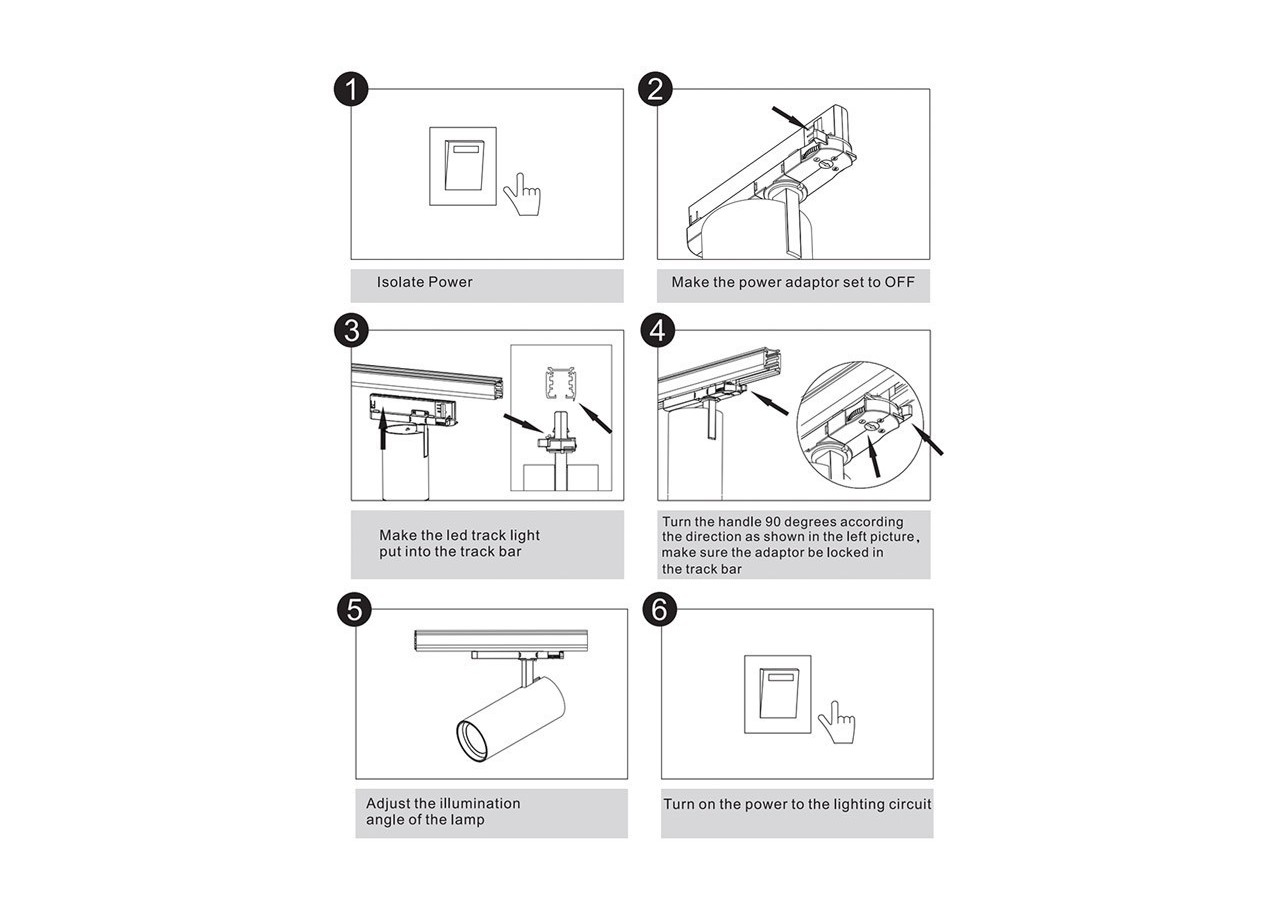 1

Isolate Power

2

Make the power adaptor set to OFF

3

Make the led track light put into the track bar

4

Turn the handle 90 degrees according the direction as shown in the left picture, make sure the adaptor be locked in the track bar

5

Adjust the illumination angle of the lamp

6

Turn on the power to the lighting circuit