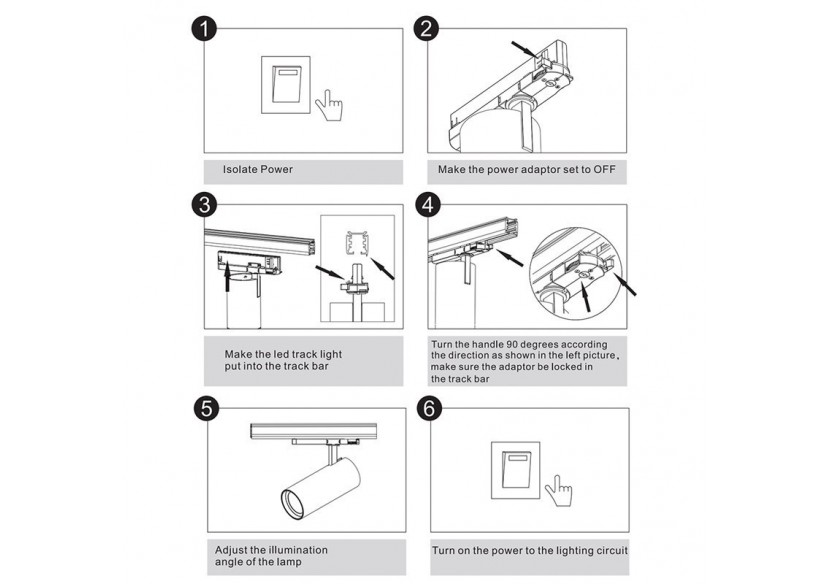 1

Isolate Power

2

Make the power adaptor set to OFF

3

Make the led track light put into the track bar

4

Turn the handle 90 degrees according the direction as shown in the left picture, make sure the adaptor be locked in the track bar

5

Adjust the illumination angle of the lamp

6

Turn on the power to the lighting circuit