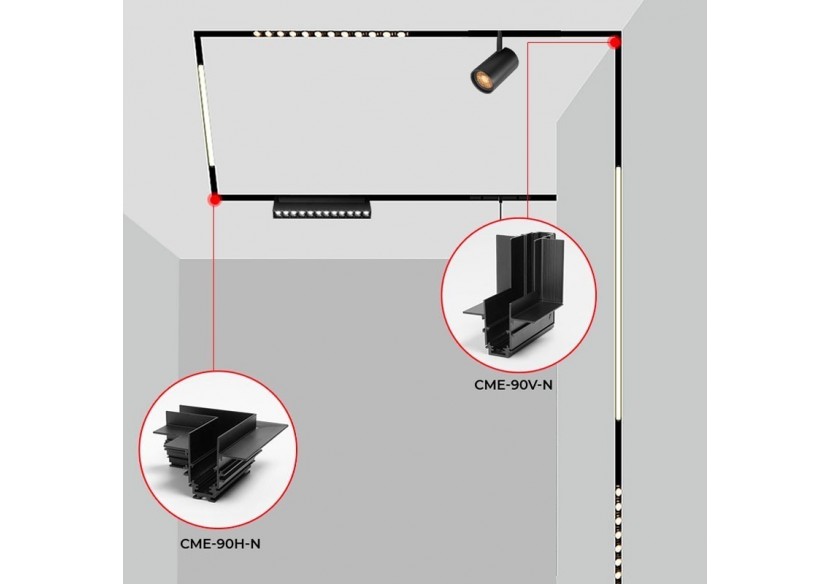 CME-90V-N

CME-90H-N