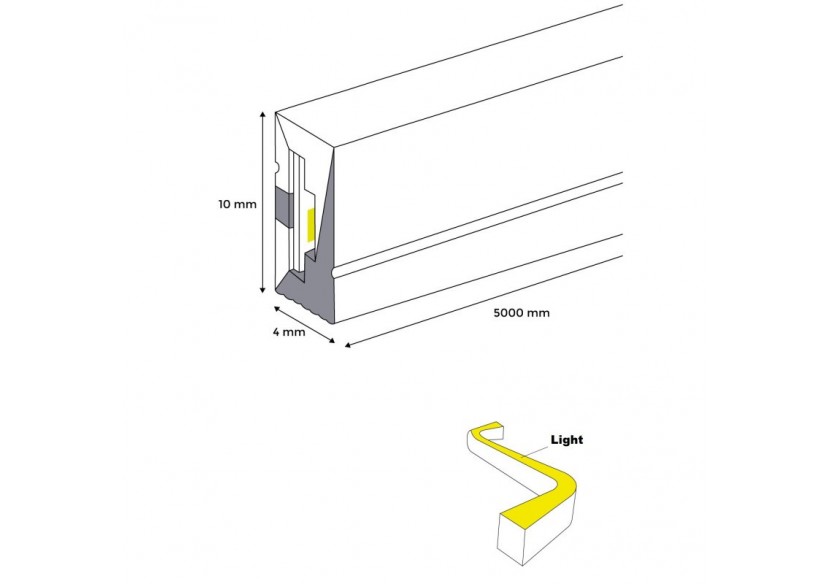 10 mm

4 mm

5000 mm

Light