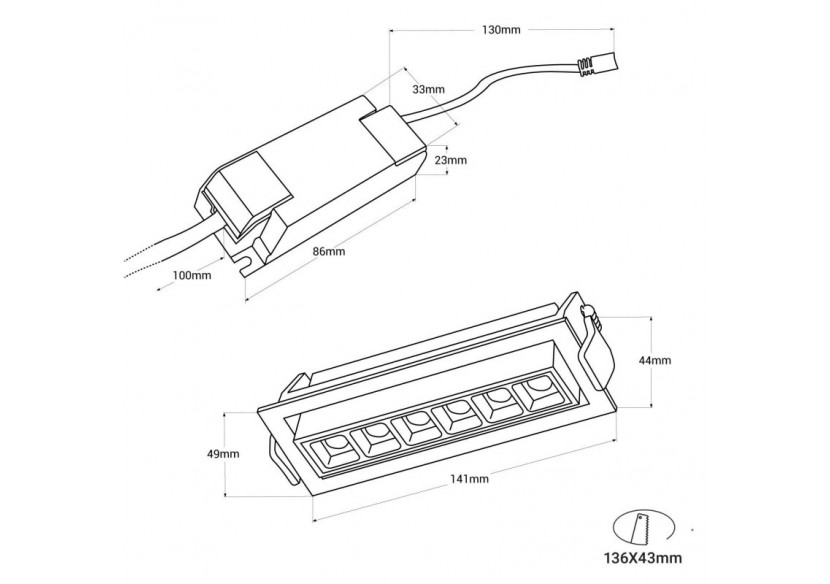 130mm

33mm

23mm

86mm

100mm

44mm

49mm

141mm

136X43mm