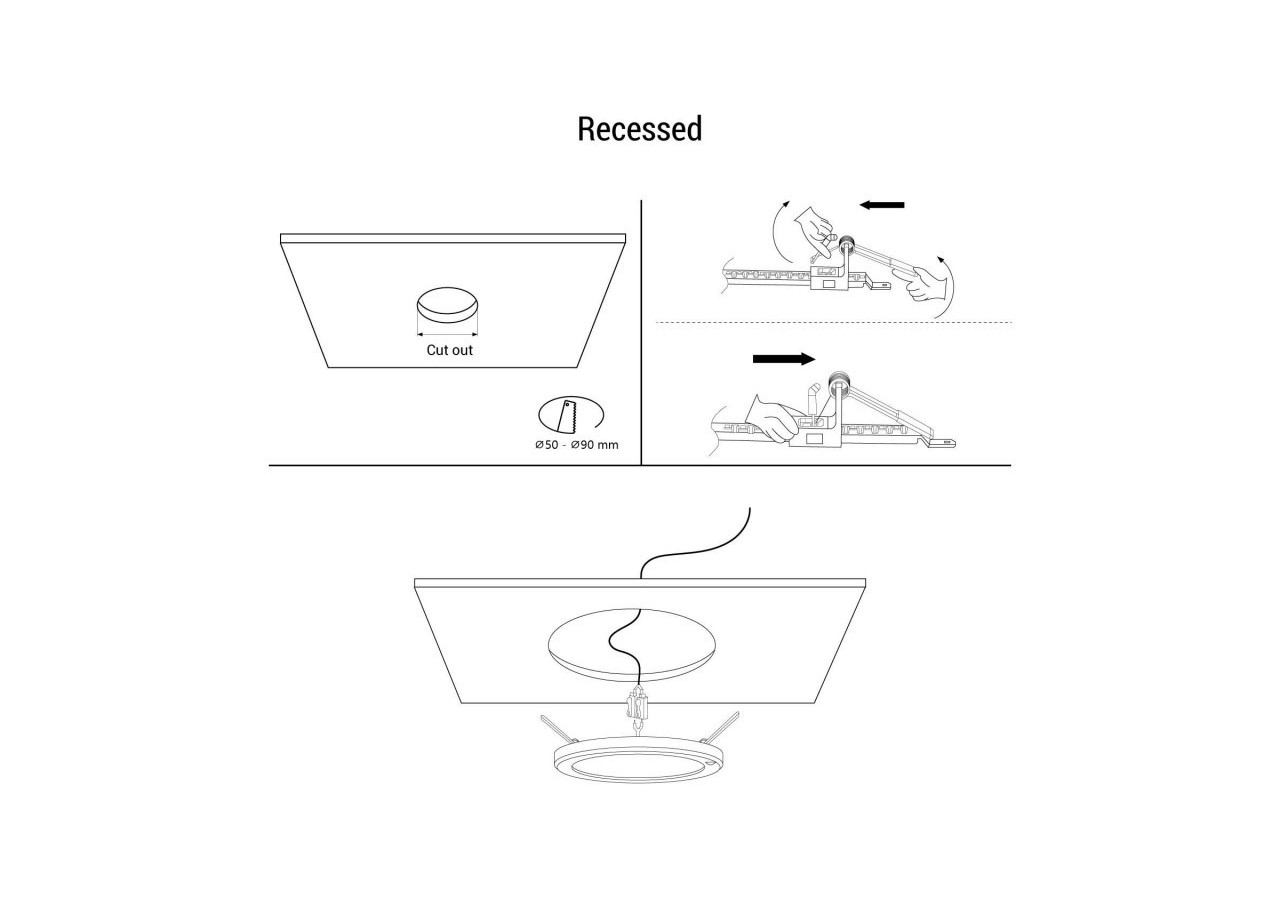 Recessed

Cut out

Ø50 - Ø90 mm