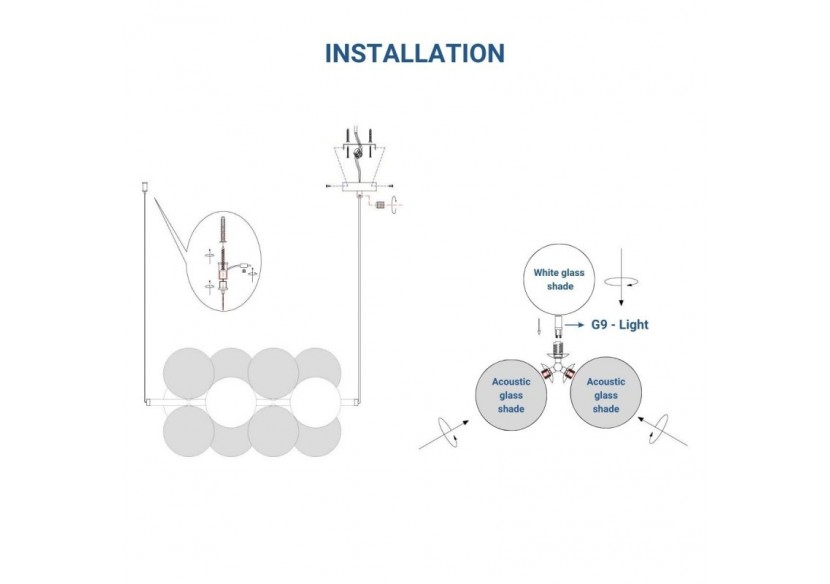 INSTALLATION

White glass shade

G9 - Light

Acoustic glass shade

Acoustic glass shade