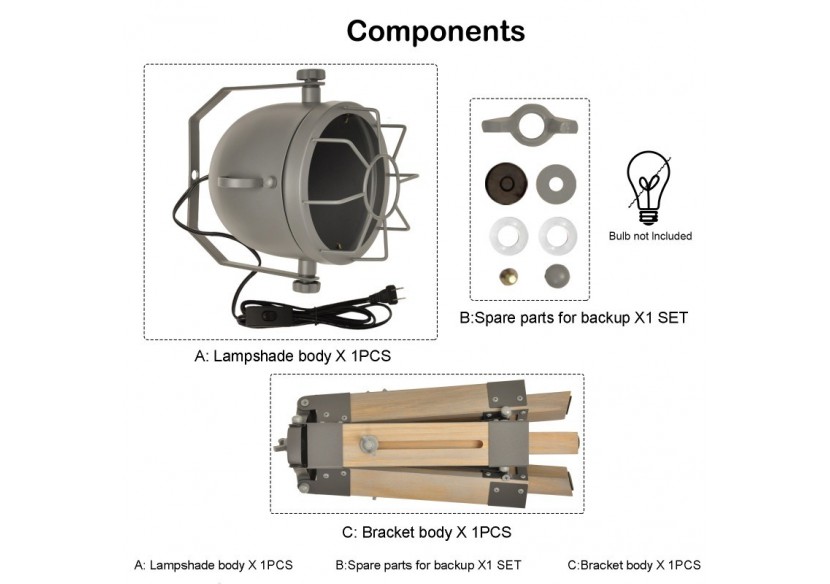 Components

Bulb not Included

B:Spare parts for backup X1 SET

A: Lampshade body X 1PCS

C: Bracket body X 1PCS

A: Lampshade body X 1PCS B:Spare parts for backup X1 SET C:Bracket body X 1PCS