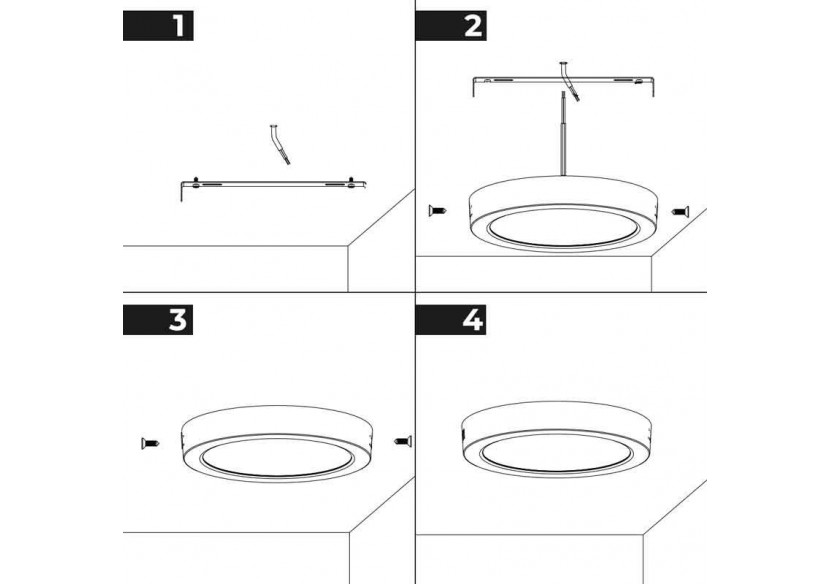 1

2

3

4