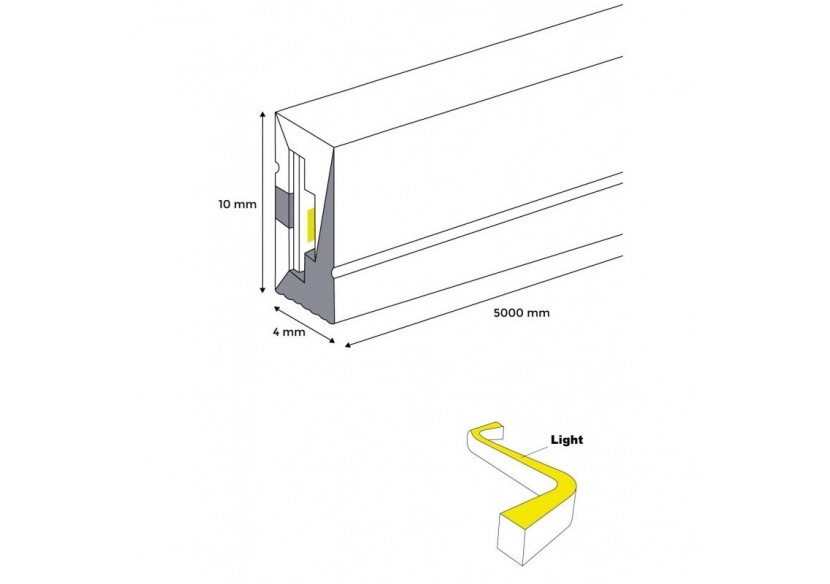 10 mm

4 mm

5000 mm

Light