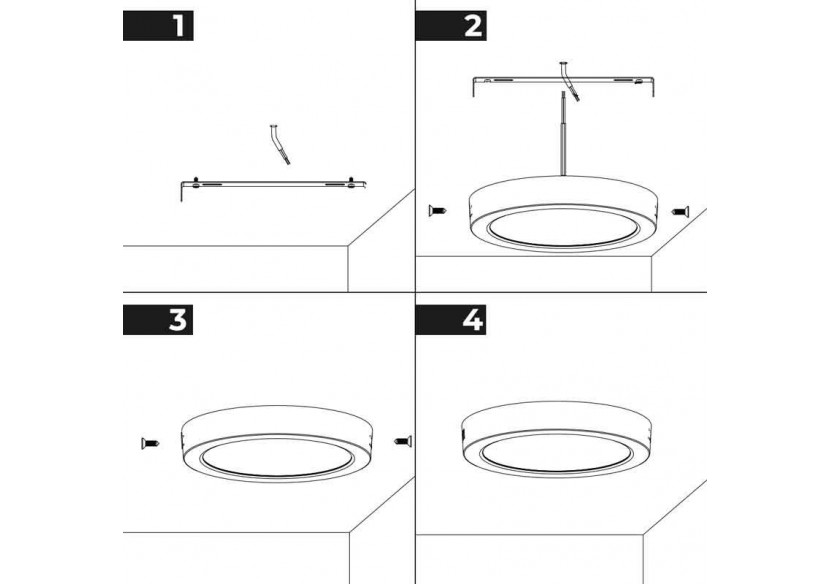 1

2

3

4