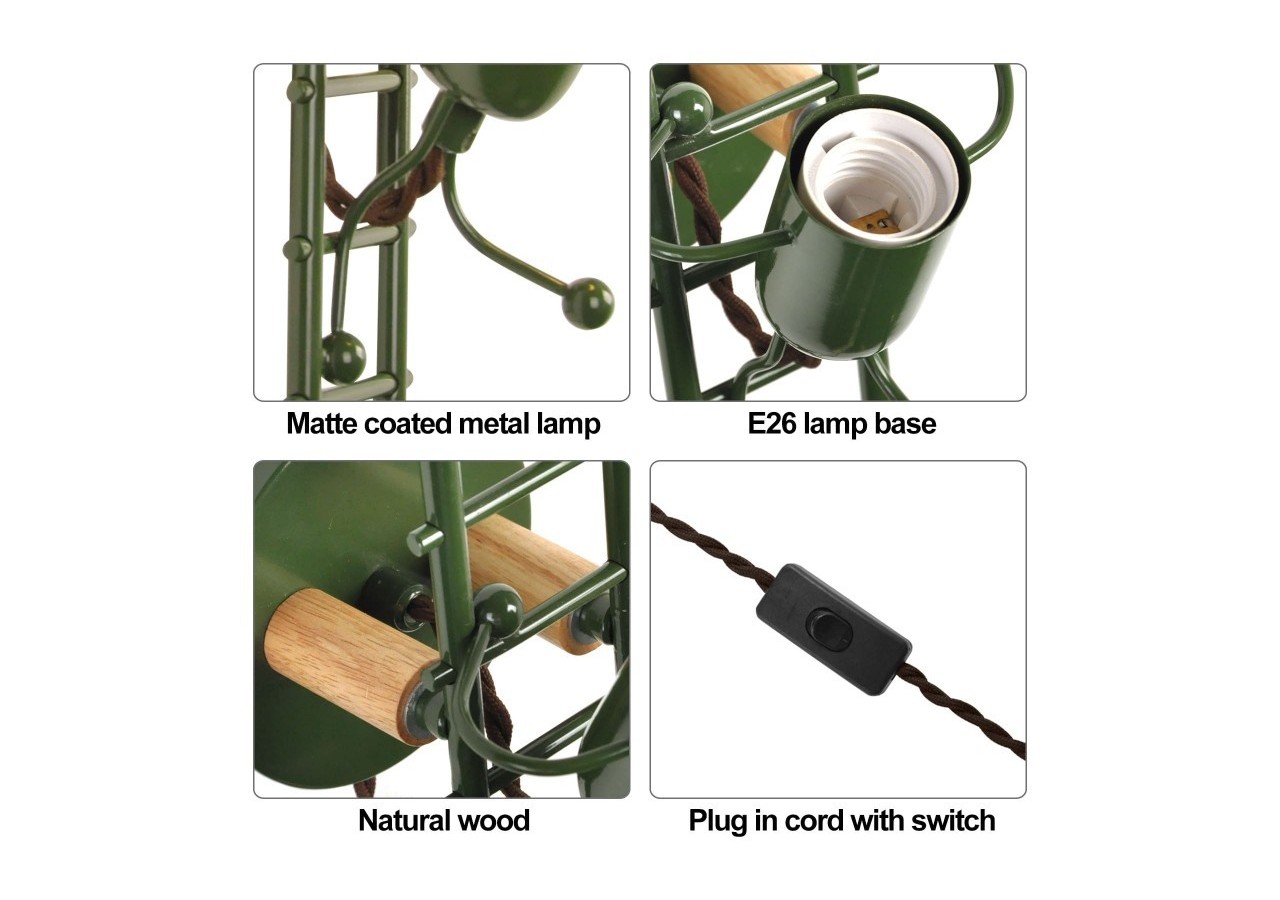 Matte coated metal lamp

E26 lamp base

Natural wood

Plug in cord with switch