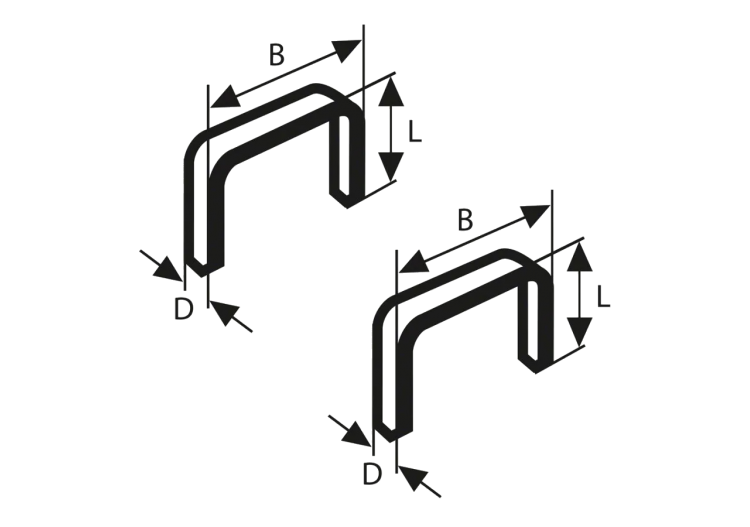 B
L
D
B
L
D