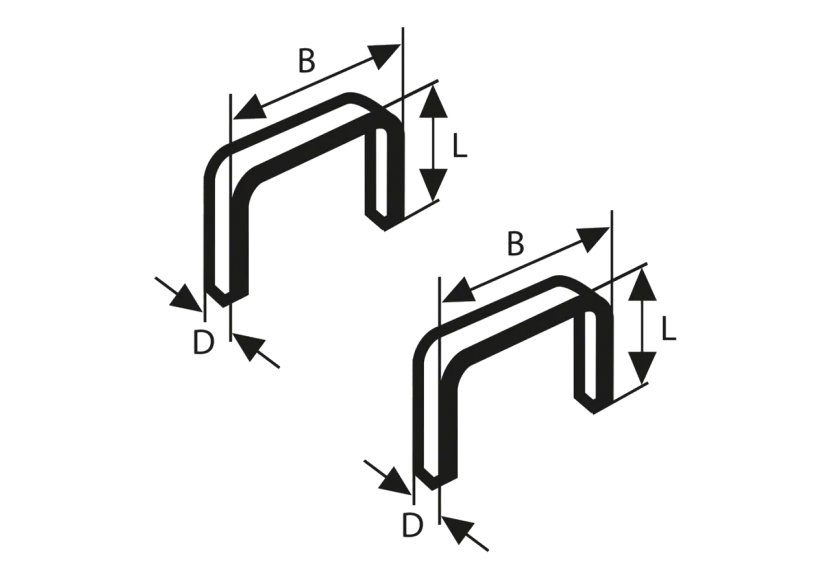 B
L
D
B
L
D