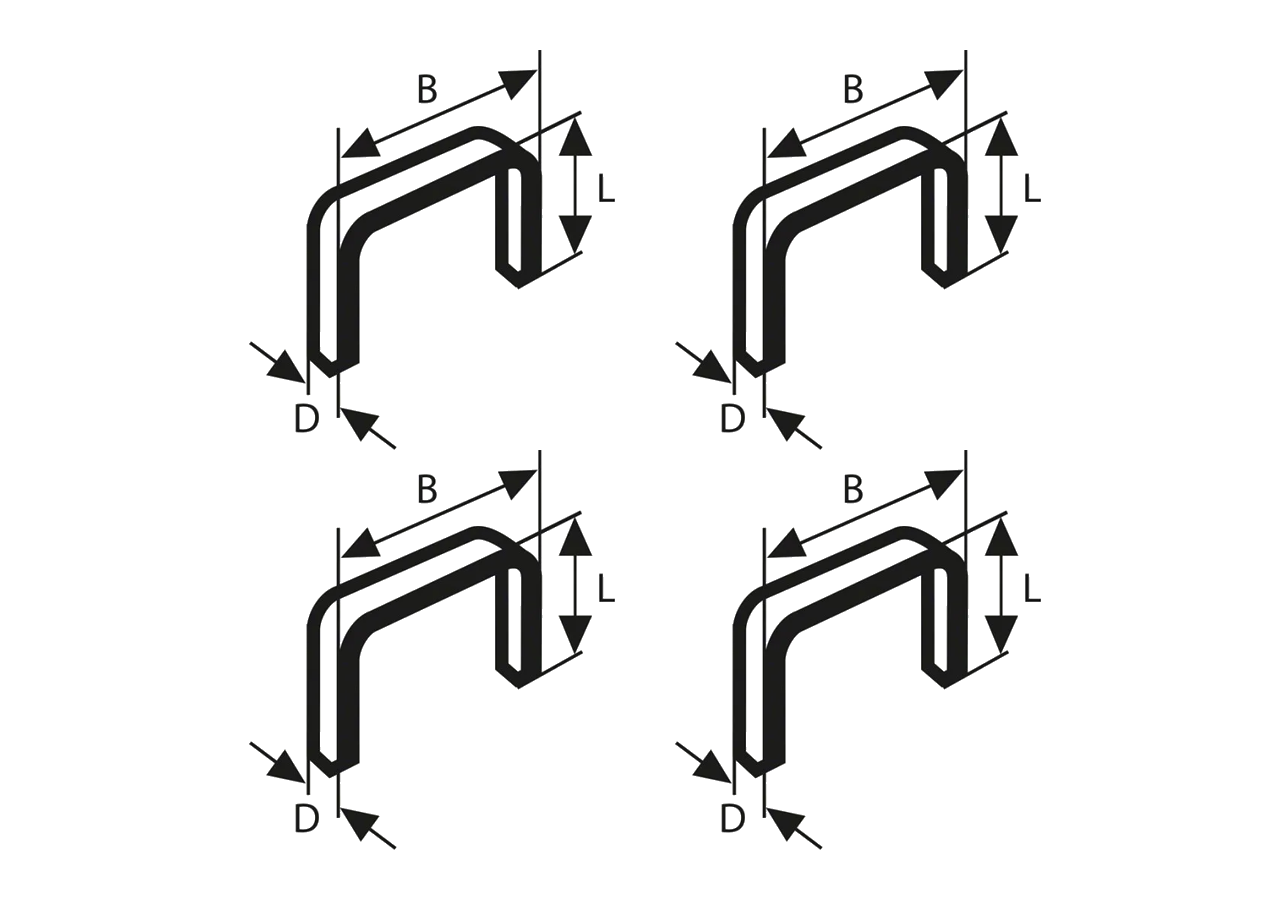 B
L
D

B
L
D

B
L
D

B
L
D