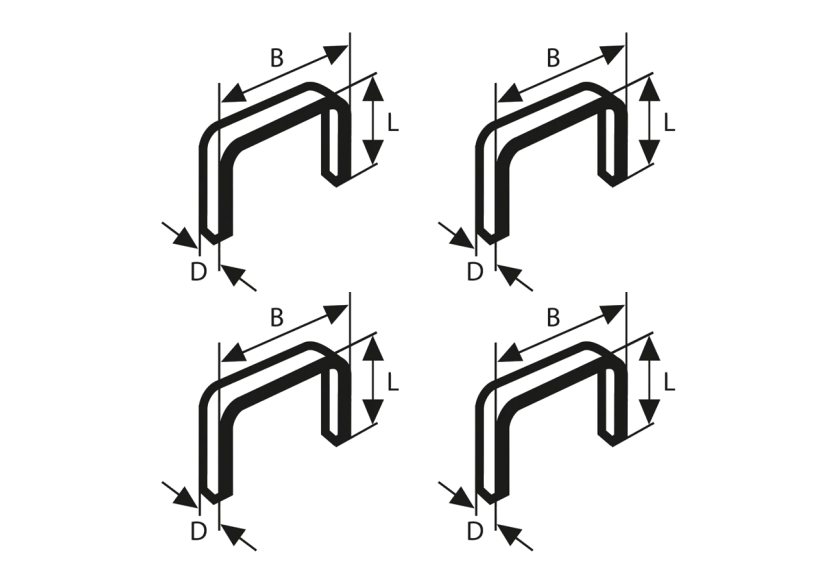 B
L
D

B
L
D

B
L
D

B
L
D