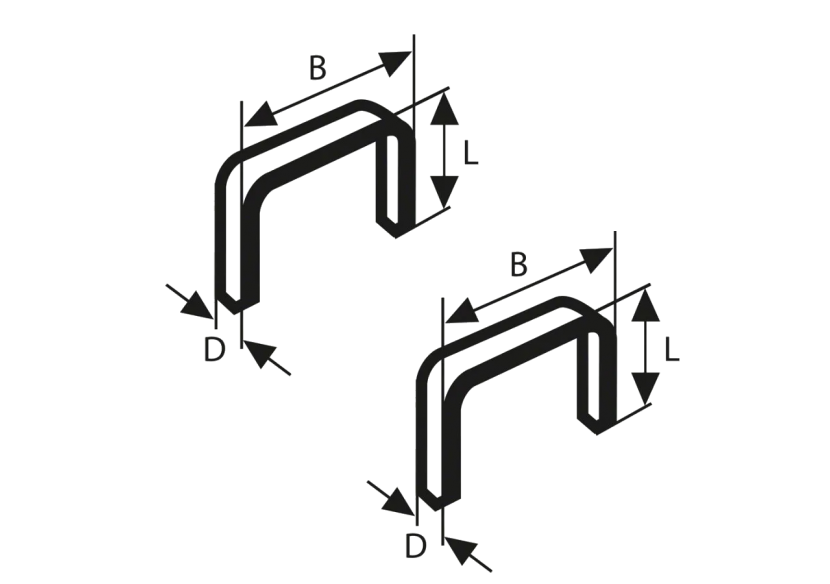 B
L
D
B
L
D