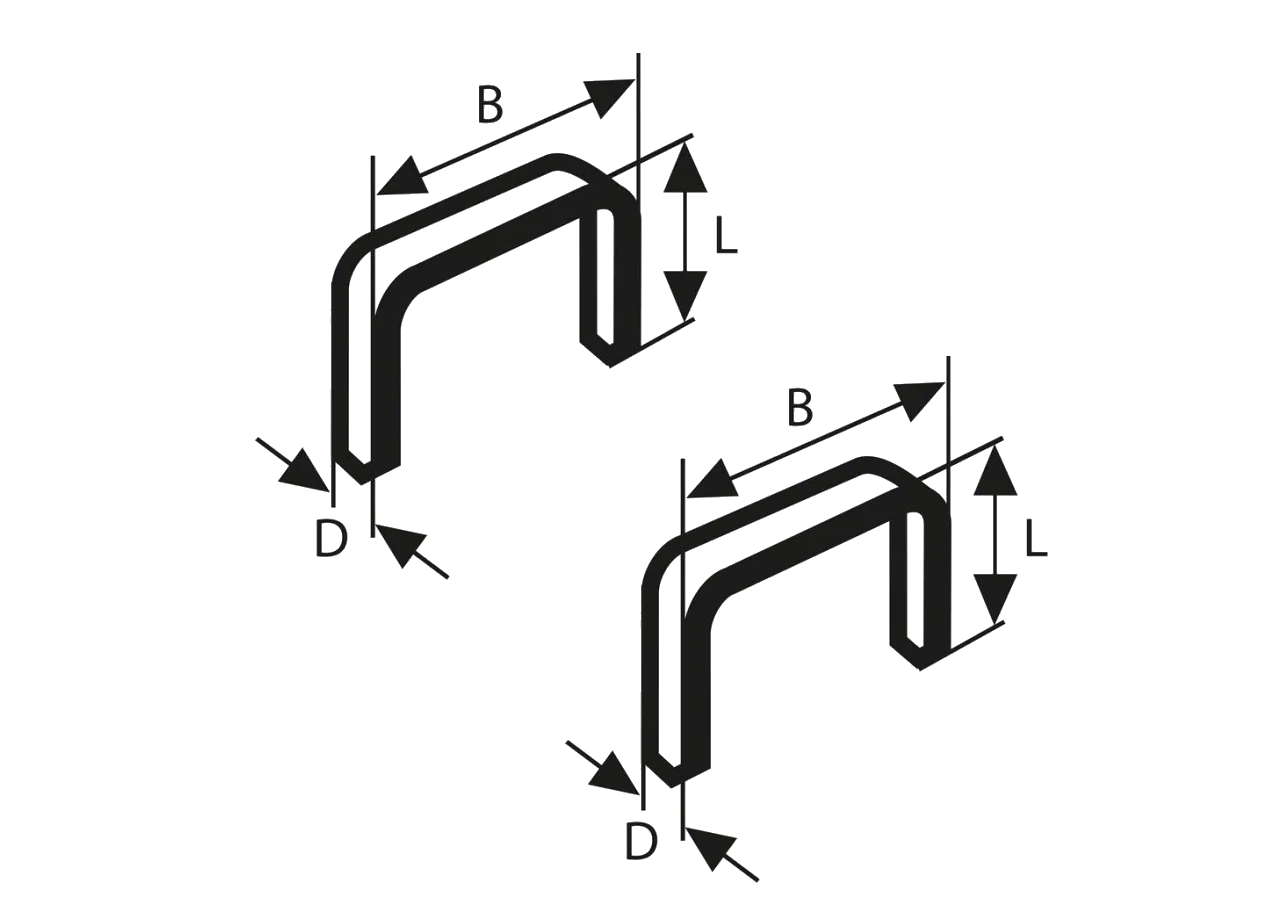 B
L
D
B
L
D