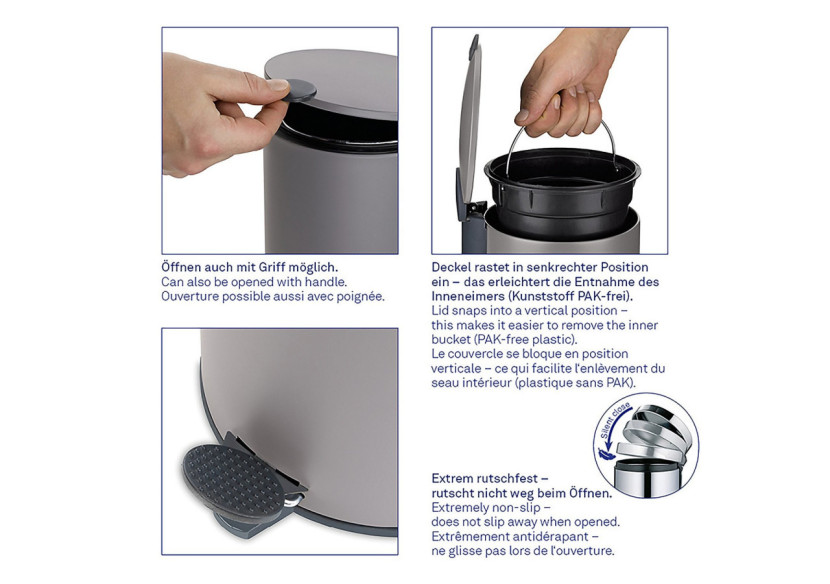 Öffnen auch mit Griff möglich.
Can also be opened with handle.
Ouverture possible aussi avec poignée.

Deckel rastet in senkrechter Position ein – das erleichtert die Entnahme des Inneneimers (Kunststoff PAK-frei).
Lid snaps into a vertical position – this makes it easier to remove the inner bucket (PAK-free plastic).
Le couvercle se bloque en position verticale – ce qui facilite l'enlèvement du seau intérieur (plastique sans PAK).

Silent close

Extrem rutschfest – rutscht nicht weg beim Öffnen.
Extremely non-slip – does not slip away when opened.
Extrêmement antidérapant – ne glisse pas lors de l'ouverture.