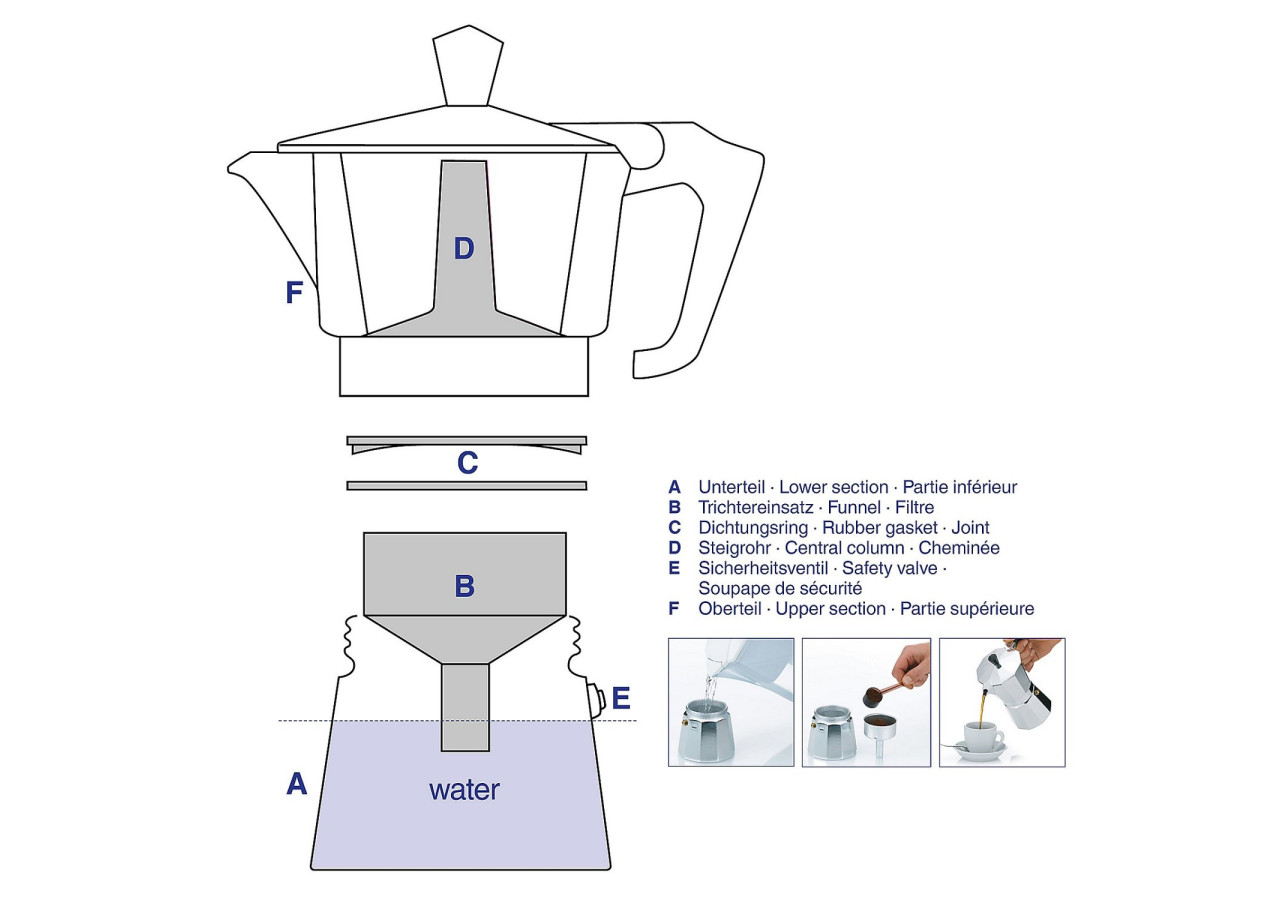 D

F

C

B

E

A

water

A Unterteil · Lower section · Partie inférieur
B Trichtereinsatz · Funnel · Filtre
C Dichtungsring · Rubber gasket · Joint
D Steigrohr · Central column · Cheminée
E Sicherheitsventil · Safety valve · Soupape de sécurité
F Oberteil · Upper section · Partie supérieure