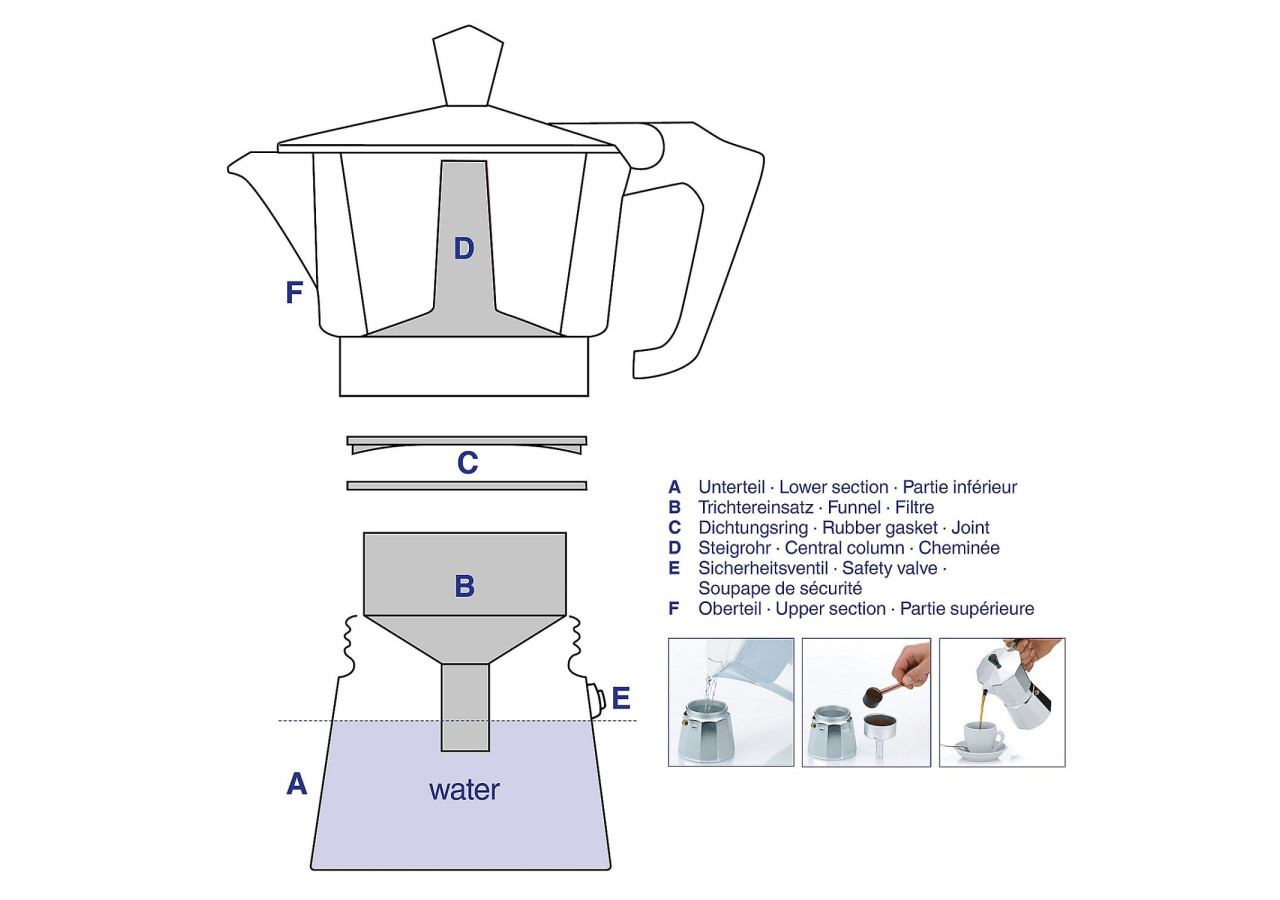 D

F

C

B

E

A

water

A Unterteil · Lower section · Partie inférieur
B Trichtereinsatz · Funnel · Filtre
C Dichtungsring · Rubber gasket · Joint
D Steigrohr · Central column · Cheminée
E Sicherheitsventil · Safety valve · Soupape de sécurité
F Oberteil · Upper section · Partie supérieure