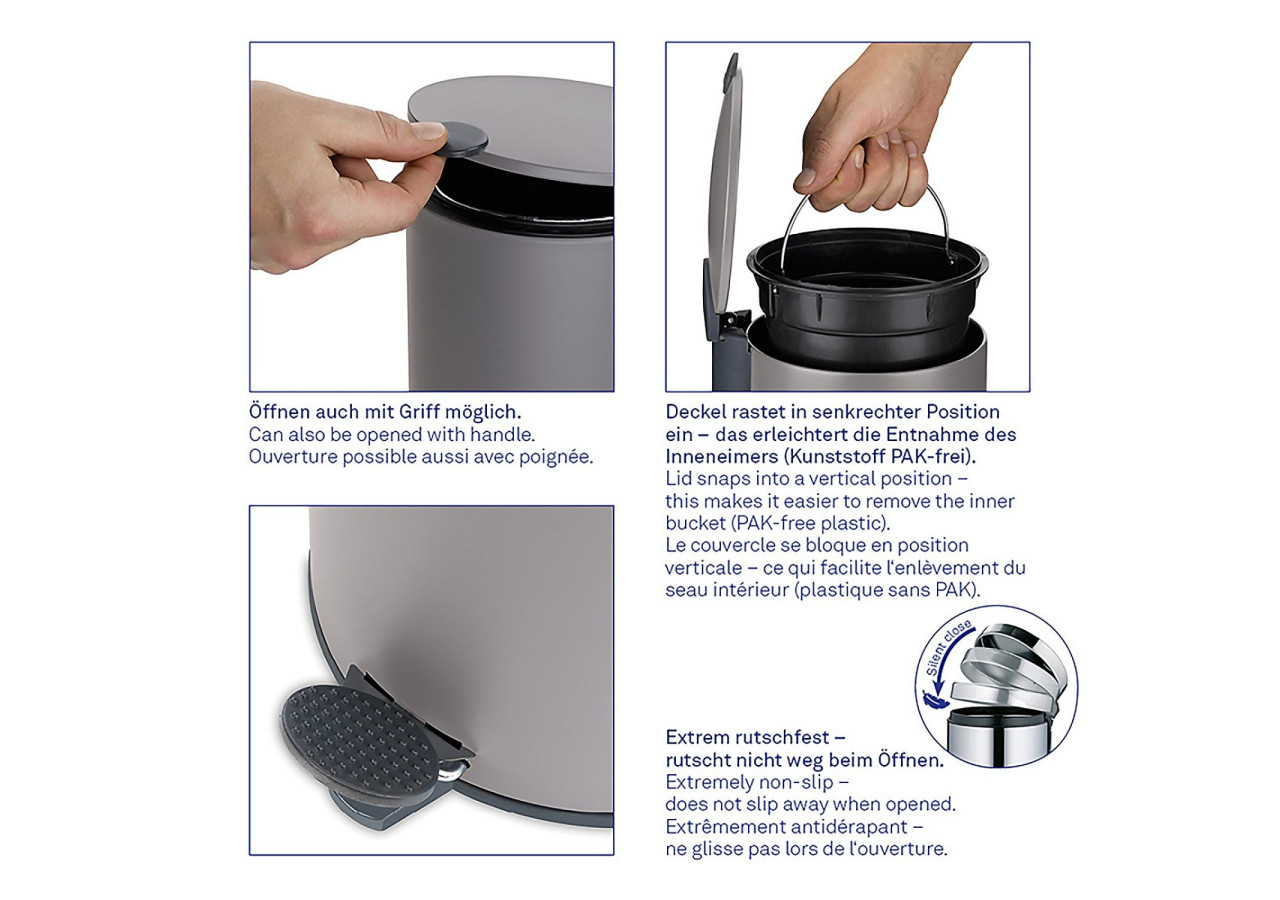 Öffnen auch mit Griff möglich.
Can also be opened with handle.
Ouverture possible aussi avec poignée.

Deckel rastet in senkrechter Position ein – das erleichtert die Entnahme des Inneneimers (Kunststoff PAK-frei).
Lid snaps into a vertical position – this makes it easier to remove the inner bucket (PAK-free plastic).
Le couvercle se bloque en position verticale – ce qui facilite l'enlèvement du seau intérieur (plastique sans PAK).

Silent close

Extrem rutschfest – rutscht nicht weg beim Öffnen.
Extremely non-slip – does not slip away when opened.
Extrêmement antidérapant – ne glisse pas lors de l'ouverture.