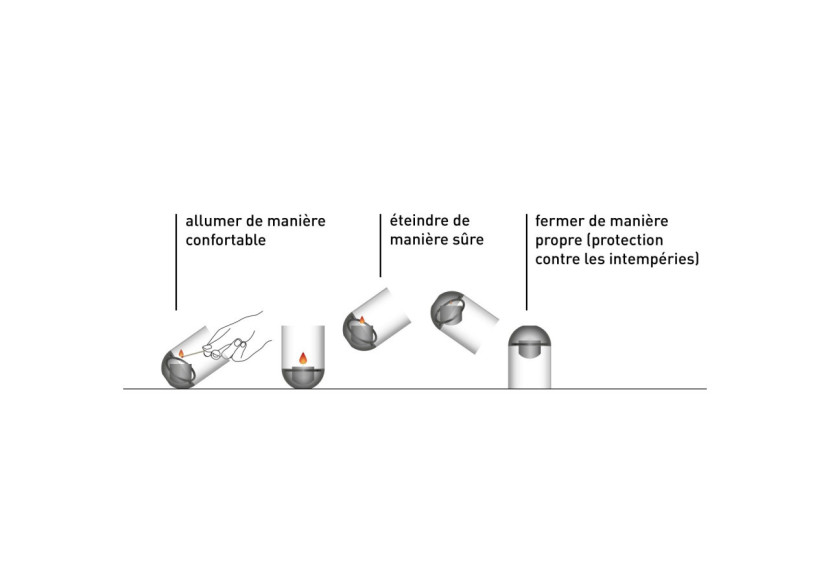 allumer de manière confortable

éteindre de manière sûre

fermer de manière propre (protection contre les intempéries)