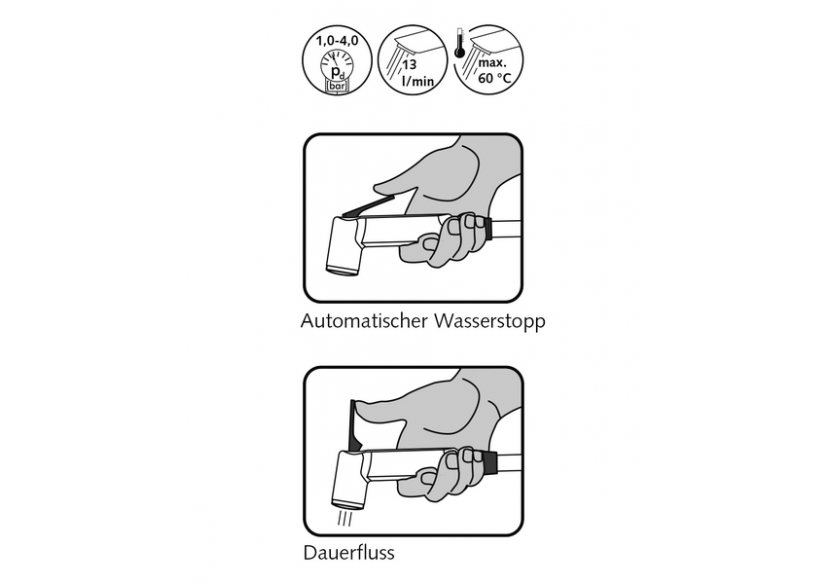 1,0-4,0
$p_d$
bar

13
l/min

max.
60 °C

Automatischer Wasserstopp

Dauerfluss