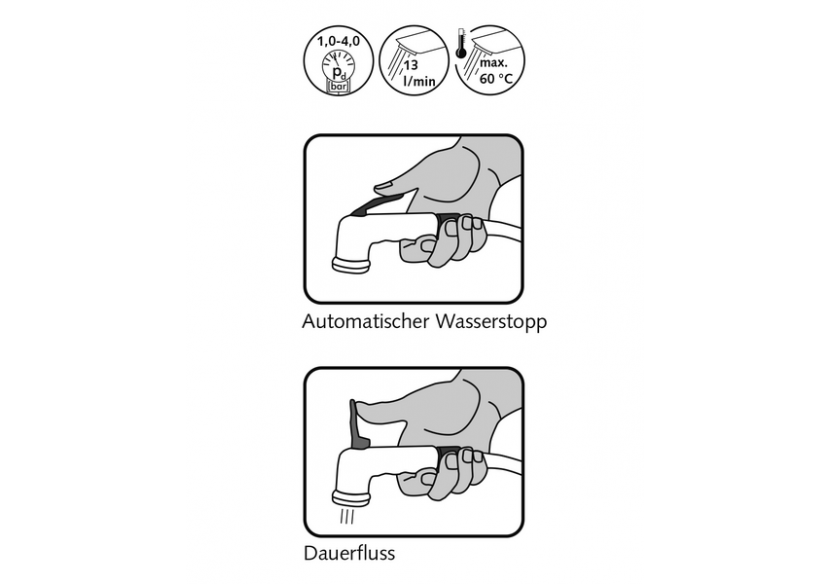 1,0-4,0
$p_d$
bar

13
l/min

max.
60 °C

Automatischer Wasserstopp

Dauerfluss