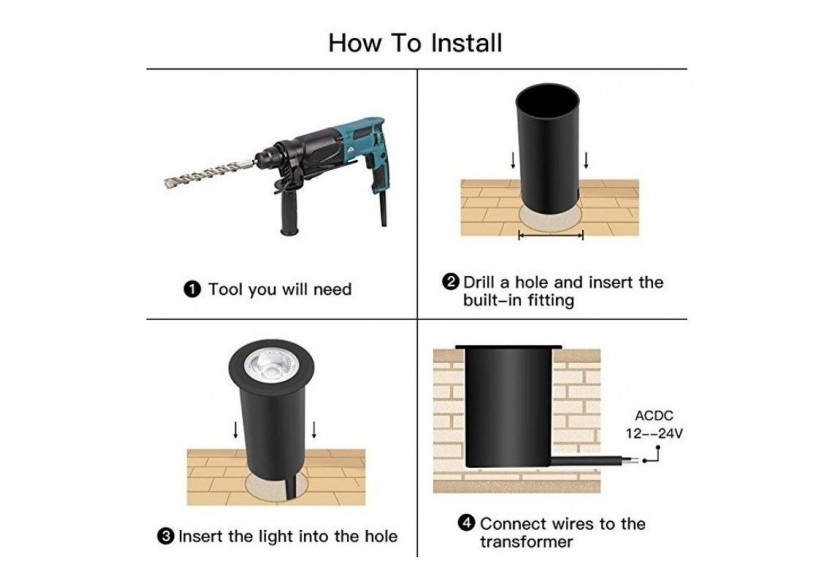 How To Install

❶ Tool you will need

❷ Drill a hole and insert the built-in fitting

❸ Insert the light into the hole

ACDC
12--24V

❹ Connect wires to the transformer