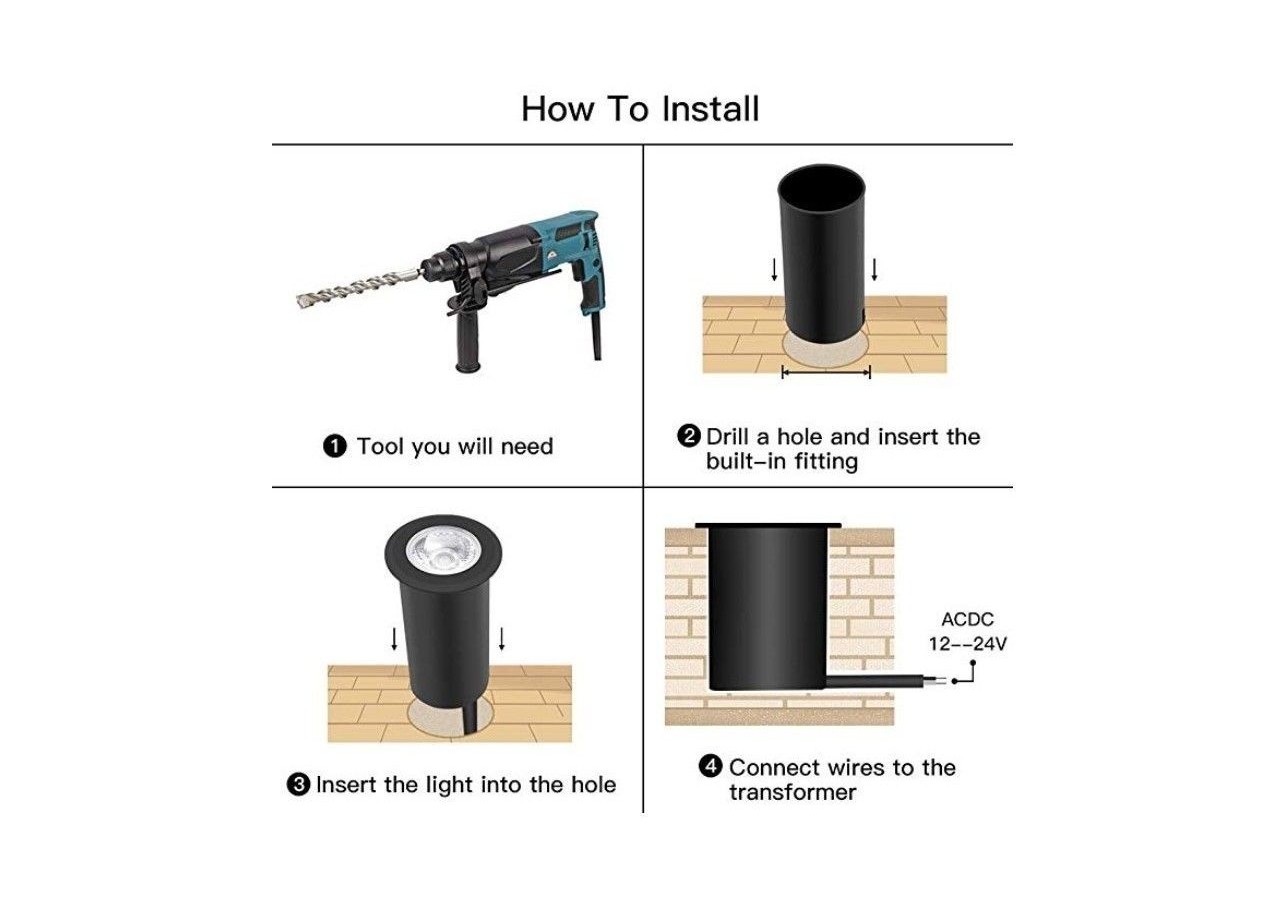 How To Install

❶ Tool you will need

❷ Drill a hole and insert the built-in fitting

❸ Insert the light into the hole

ACDC
12--24V

❹ Connect wires to the transformer