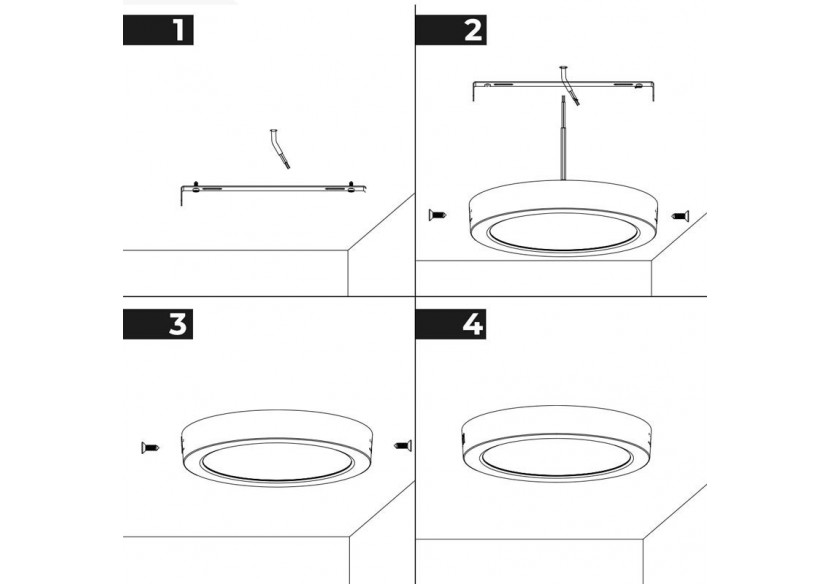 1

2

3

4