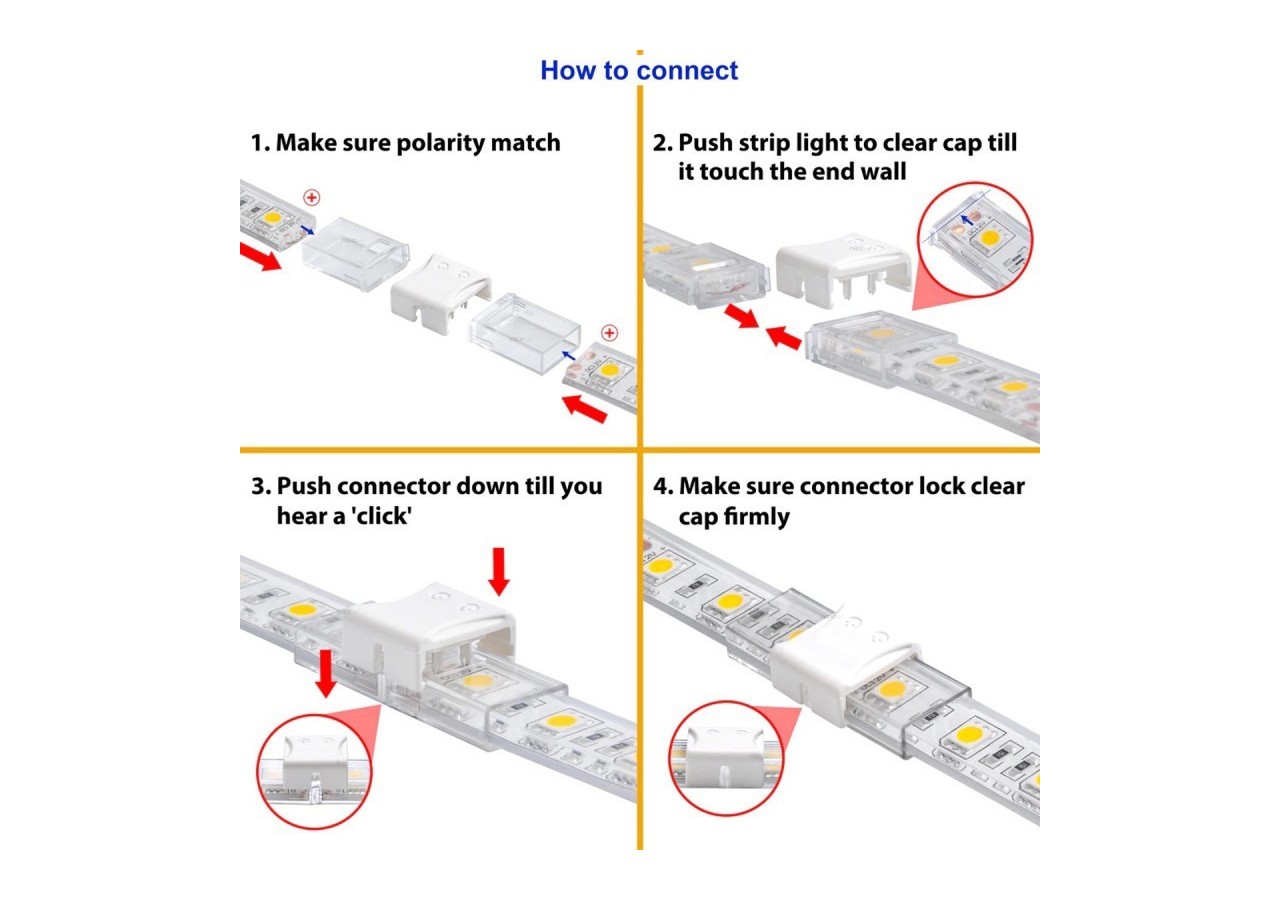 How to connect

1. Make sure polarity match

+

+

2. Push strip light to clear cap till it touch the end wall

3. Push connector down till you hear a 'click'

4. Make sure connector lock clear cap firmly