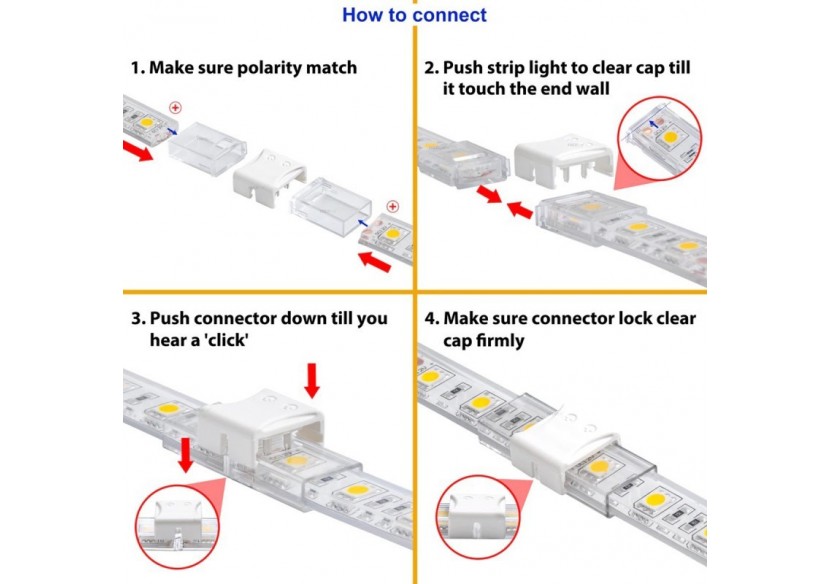 How to connect

1. Make sure polarity match

+

+

2. Push strip light to clear cap till it touch the end wall

3. Push connector down till you hear a 'click'

4. Make sure connector lock clear cap firmly